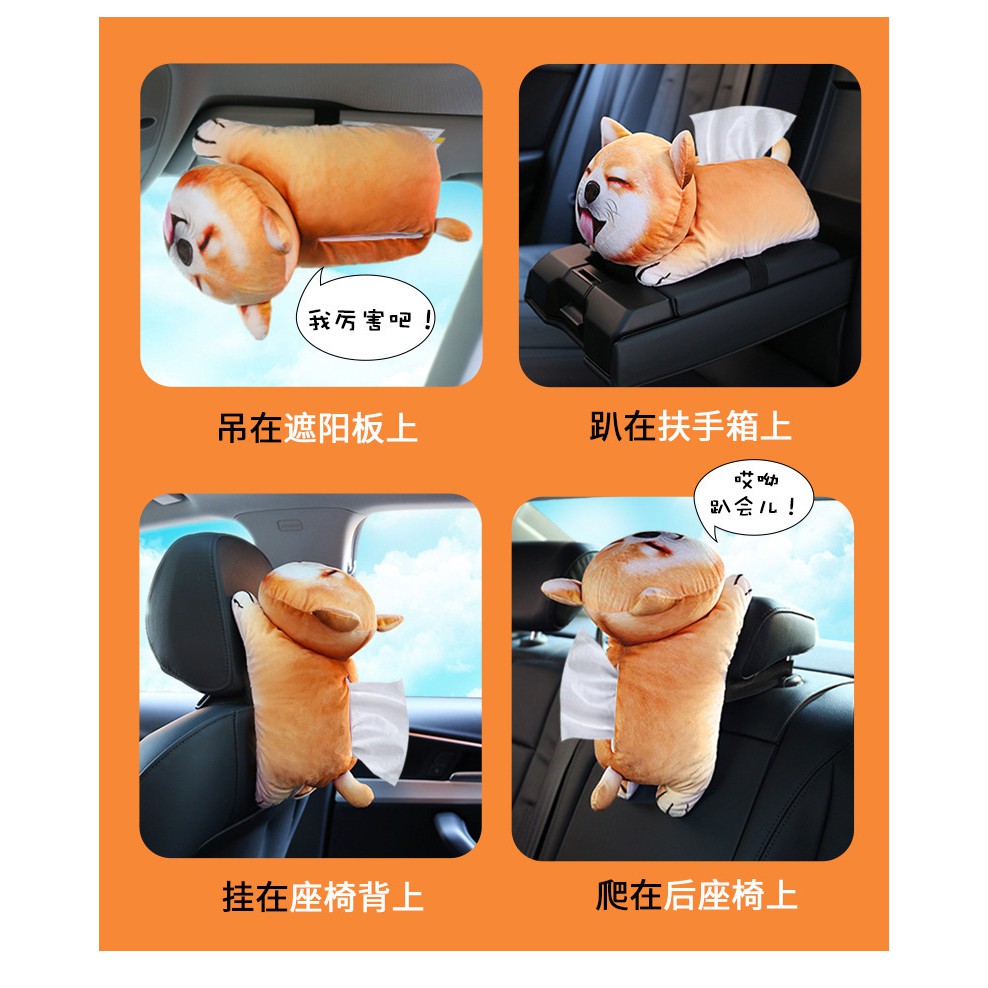 我厉害吧！

吊在遮阳板上

趴在扶手箱上

哎呦
趴会儿！

挂在座椅背上

爬在后座椅上