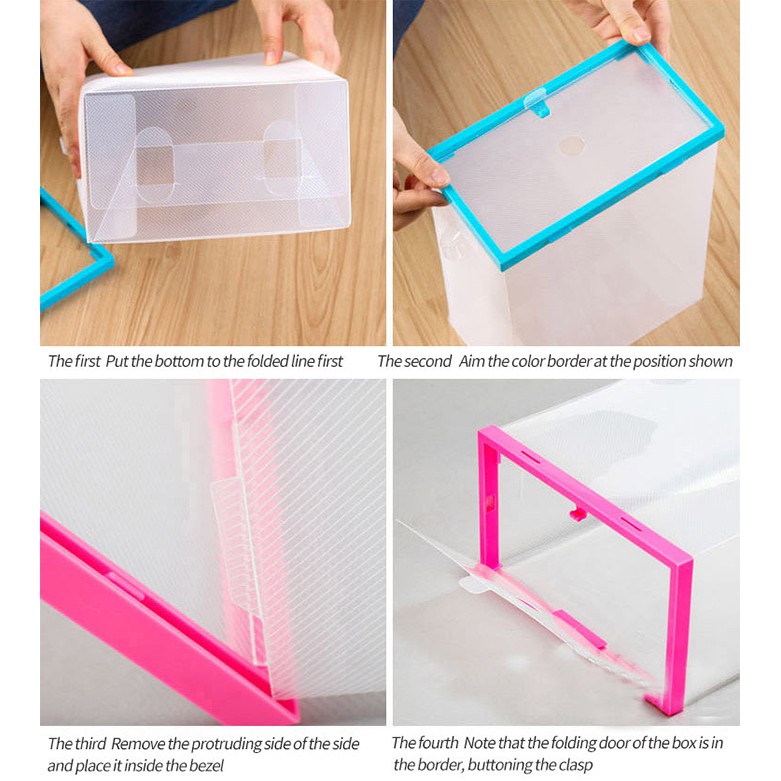 The first Put the bottom to the folded line first

The second Aim the color border at the position shown

The third Remove the protruding side of the side and place it inside the bezel

The fourth Note that the folding door of the box is in the border, buttoning the clasp