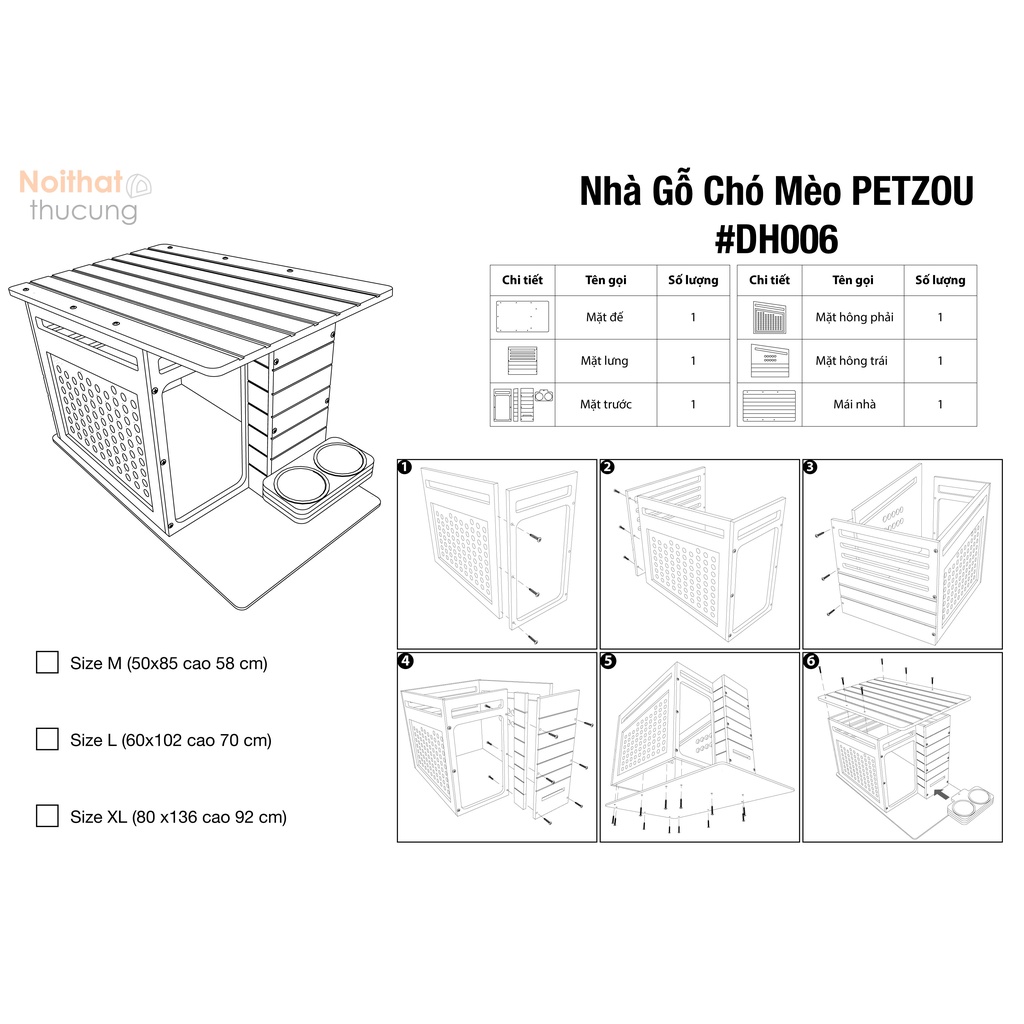 Noithat thucung

Nhà Gỗ Chó Mèo PETZOU
#DH006

| Chi tiết | Tên gọi | Số lượng |
|---|---|---|
| | Mặt đế | 1 |
| | Mặt lưng | 1 |
| | Mặt trước | 1 |

| Chi tiết | Tên gọi | Số lượng |
|---|---|---|
| | Mặt hông phải | 1 |
| | Mặt hông trái | 1 |
| | Mái nhà | 1 |

1 2 3 4 5 6

Size M (50x85 cao 58 cm)

Size L (60x102 cao 70 cm)

Size XL (80 x136 cao 92 cm)