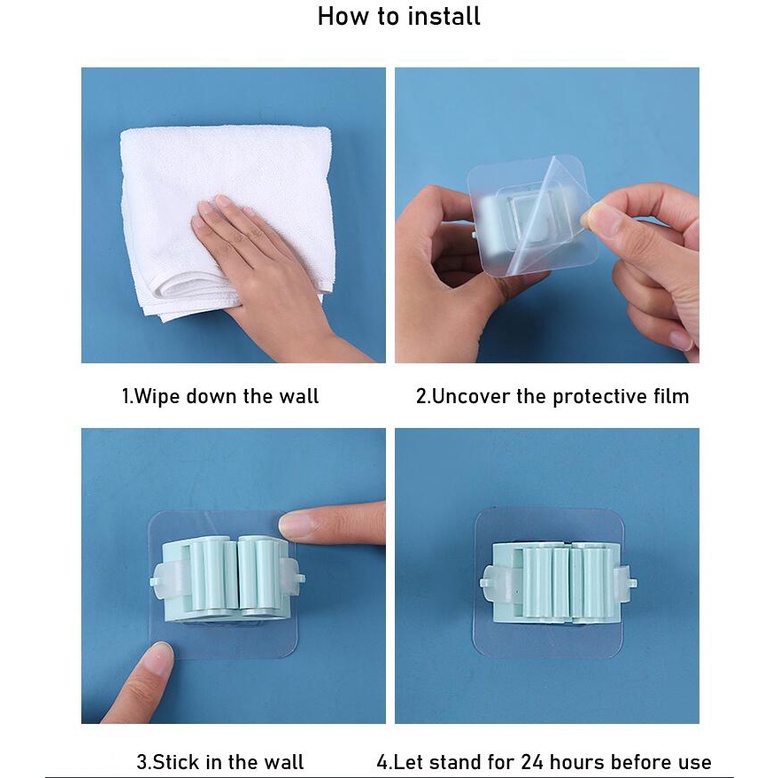 How to install

1.Wipe down the wall

2.Uncover the protective film

3.Stick in the wall

4.Let stand for 24 hours before use