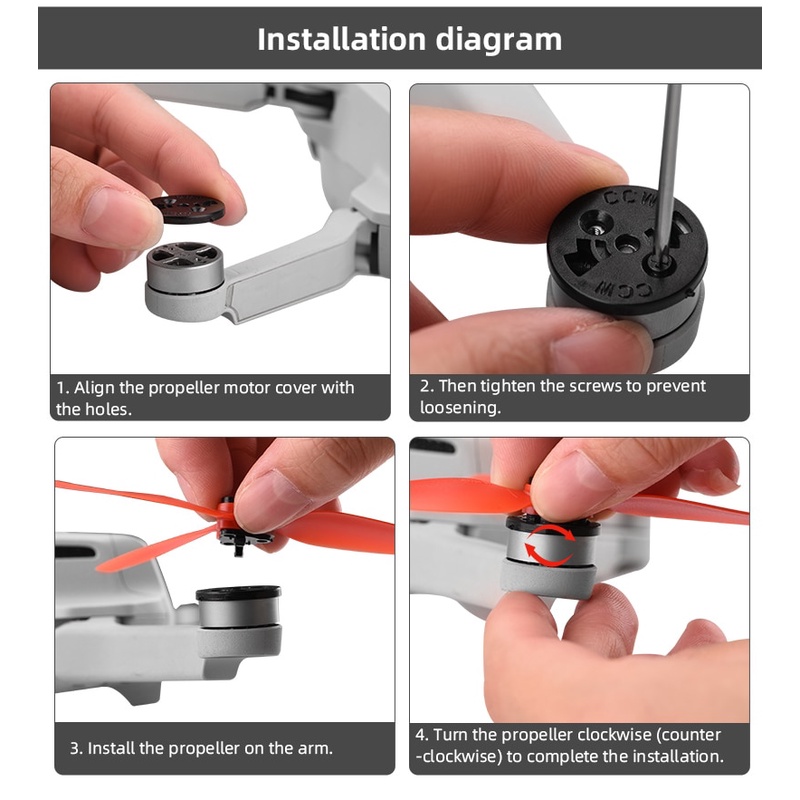 Installation diagram

CCW

CCW

1. Align the propeller motor cover with the holes.

2. Then tighten the screws to prevent loosening.

3. Install the propeller on the arm.

4. Turn the propeller clockwise (counter -clockwise) to complete the installation.