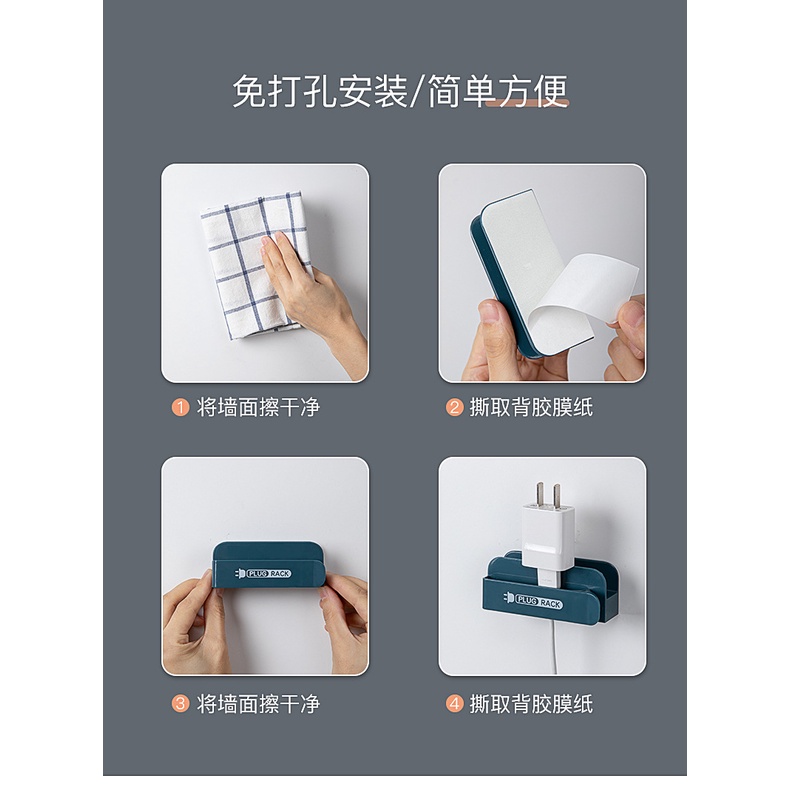 免打孔安装/简单方便

1 将墙面擦干净

2 撕取背胶膜纸

PLUG RACK

3 将墙面擦干净

PLUG RACK

4 撕取背胶膜纸