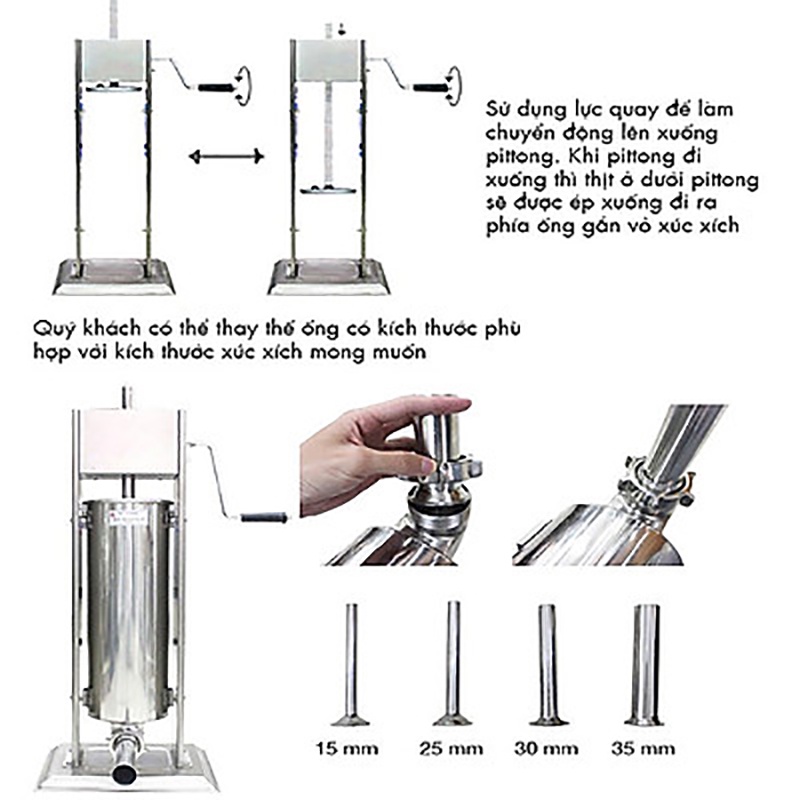 Sử dụng lực quay để làm chuyển động lên xuống pittong. Khi pittong đi xuống thì thịt ở dưới pittong sẽ được ép xuống đi ra phía ống gắn vỏ xúc xích

Quý khách có thể thay thế ống có kích thước phù hợp với kích thước xúc xích mong muốn

15 mm
25 mm
30 mm
35 mm