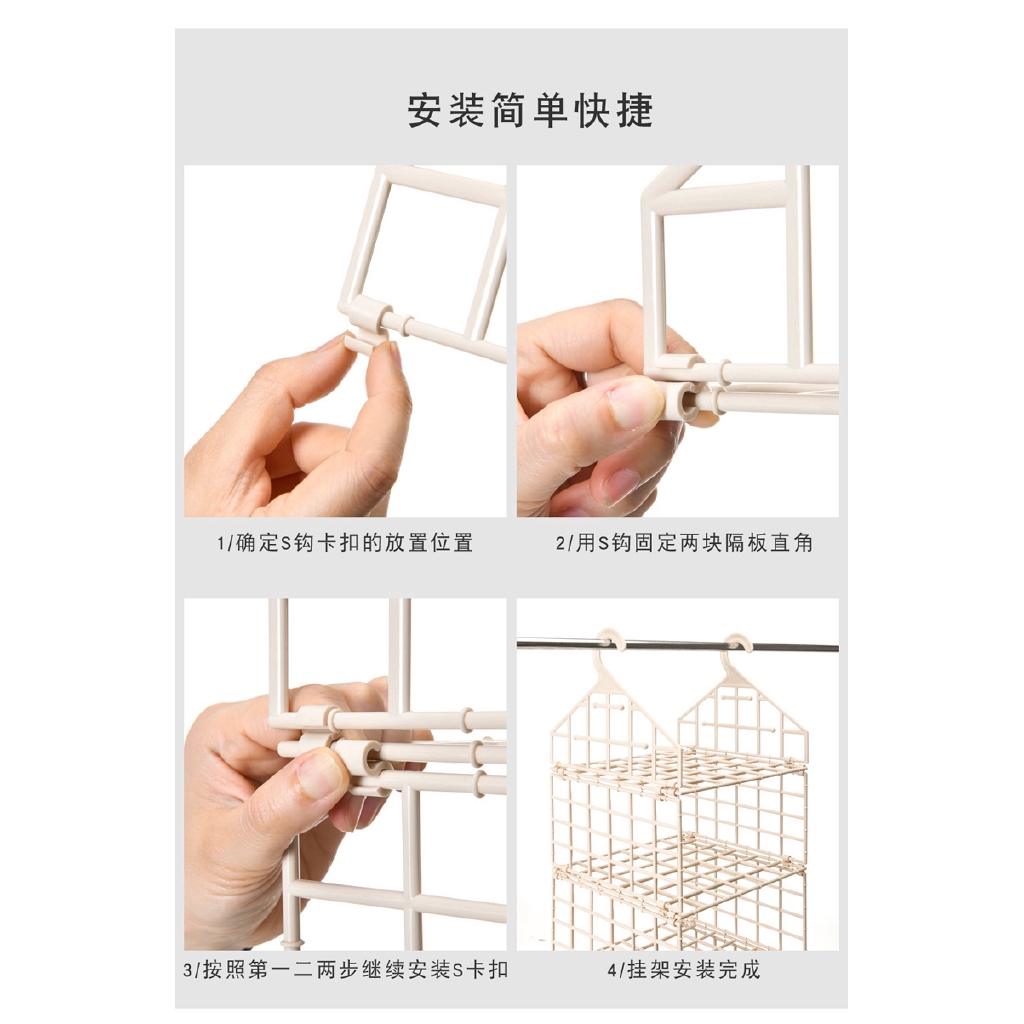 安装简单快捷

1/确定S钩卡扣的放置位置

2/用S钩固定两块隔板直角

3/按照第一二两步继续安装S卡扣

4/挂架安装完成