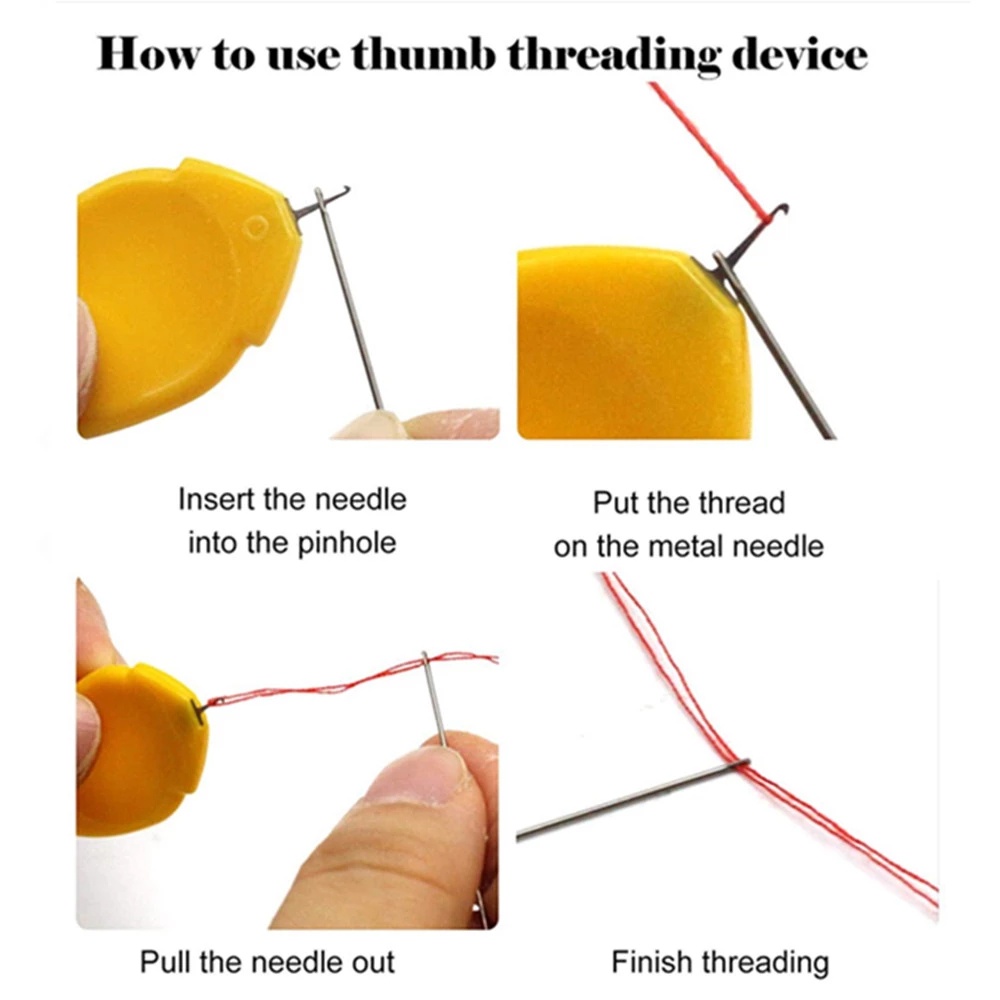 How to use thumb threading device

Insert the needle into the pinhole

Put the thread on the metal needle

Pull the needle out

Finish threading