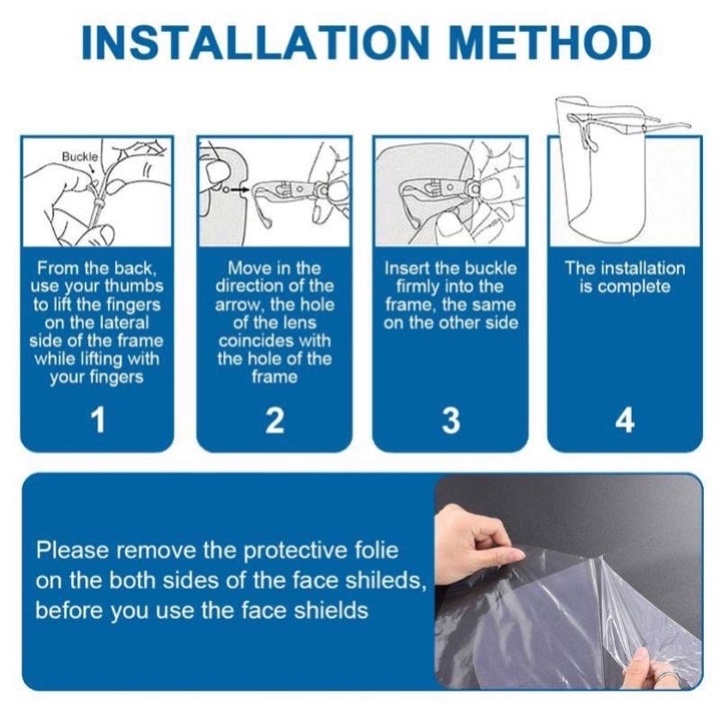 INSTALLATION METHOD

Buckle

From the back, use your thumbs to lift the fingers on the lateral side of the frame while lifting with your fingers

1

Move in the direction of the arrow, the hole of the lens coincides with the hole of the frame

2

Insert the buckle firmly into the frame, the same on the other side

3

The installation is complete

4

Please remove the protective folie on the both sides of the face shileds, before you use the face shields