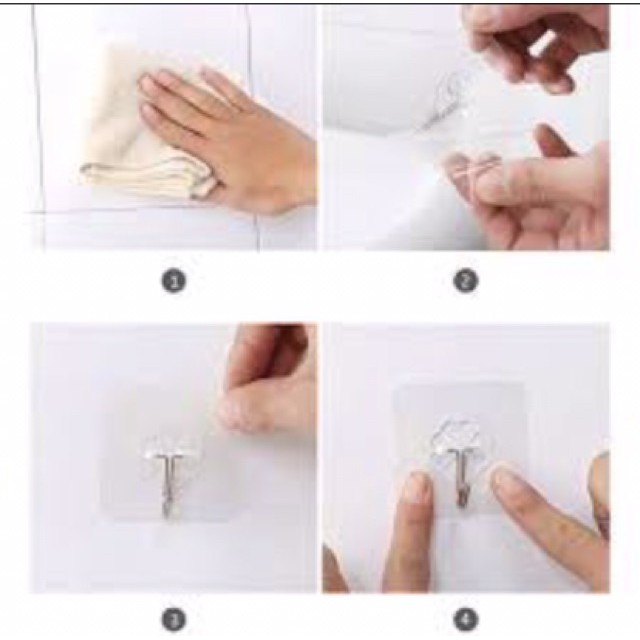 1

2

3

4