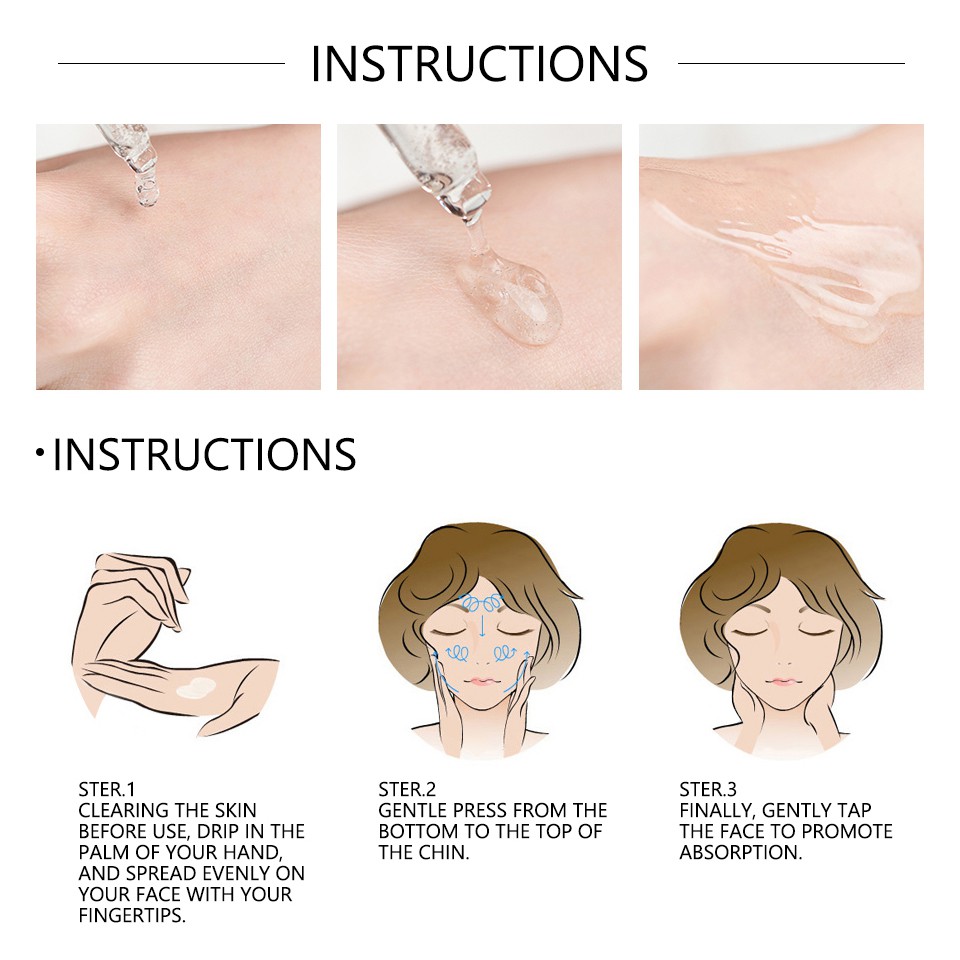 INSTRUCTIONS

·INSTRUCTIONS

STER.1
CLEARING THE SKIN BEFORE USE, DRIP IN THE PALM OF YOUR HAND, AND SPREAD EVENLY ON YOUR FACE WITH YOUR FINGERTIPS.

STER.2
GENTLE PRESS FROM THE BOTTOM TO THE TOP OF THE CHIN.

STER.3
FINALLY, GENTLY TAP THE FACE TO PROMOTE ABSORPTION.