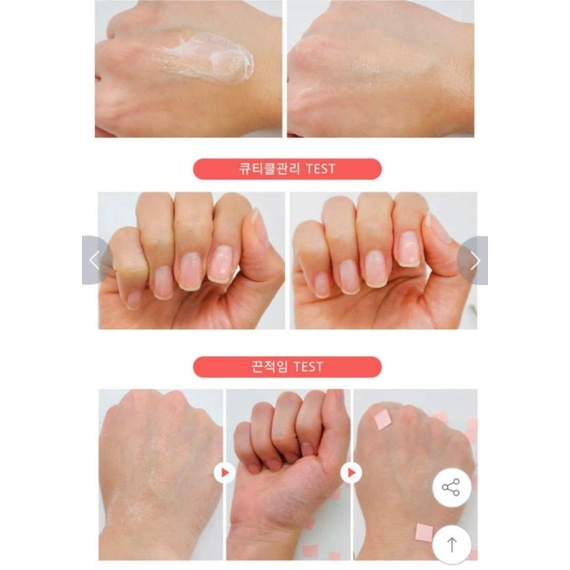 큐티클관리 TEST

끈적임 TEST