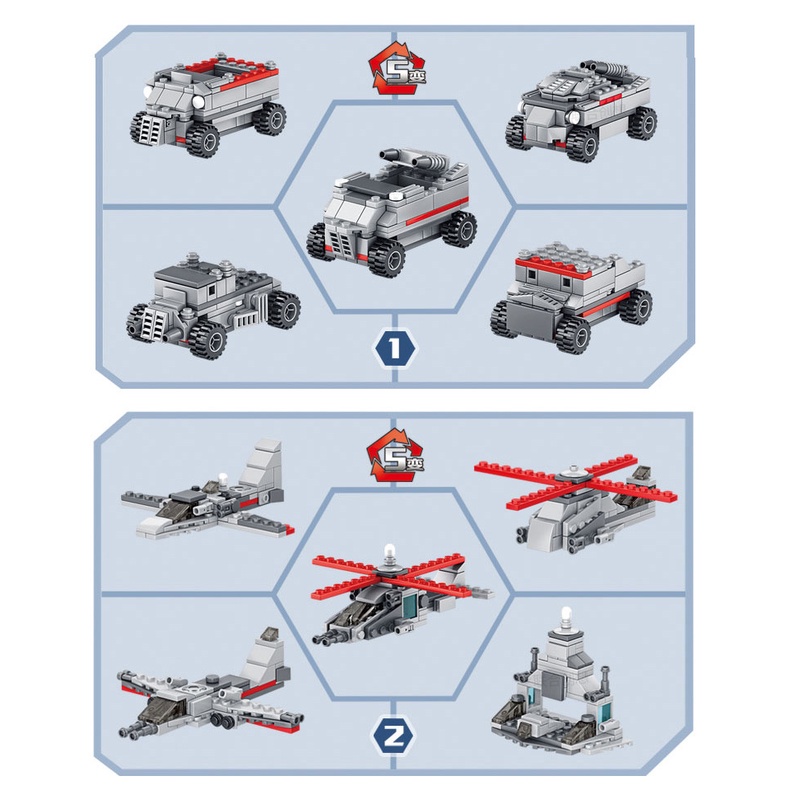 5变

1

5变

2