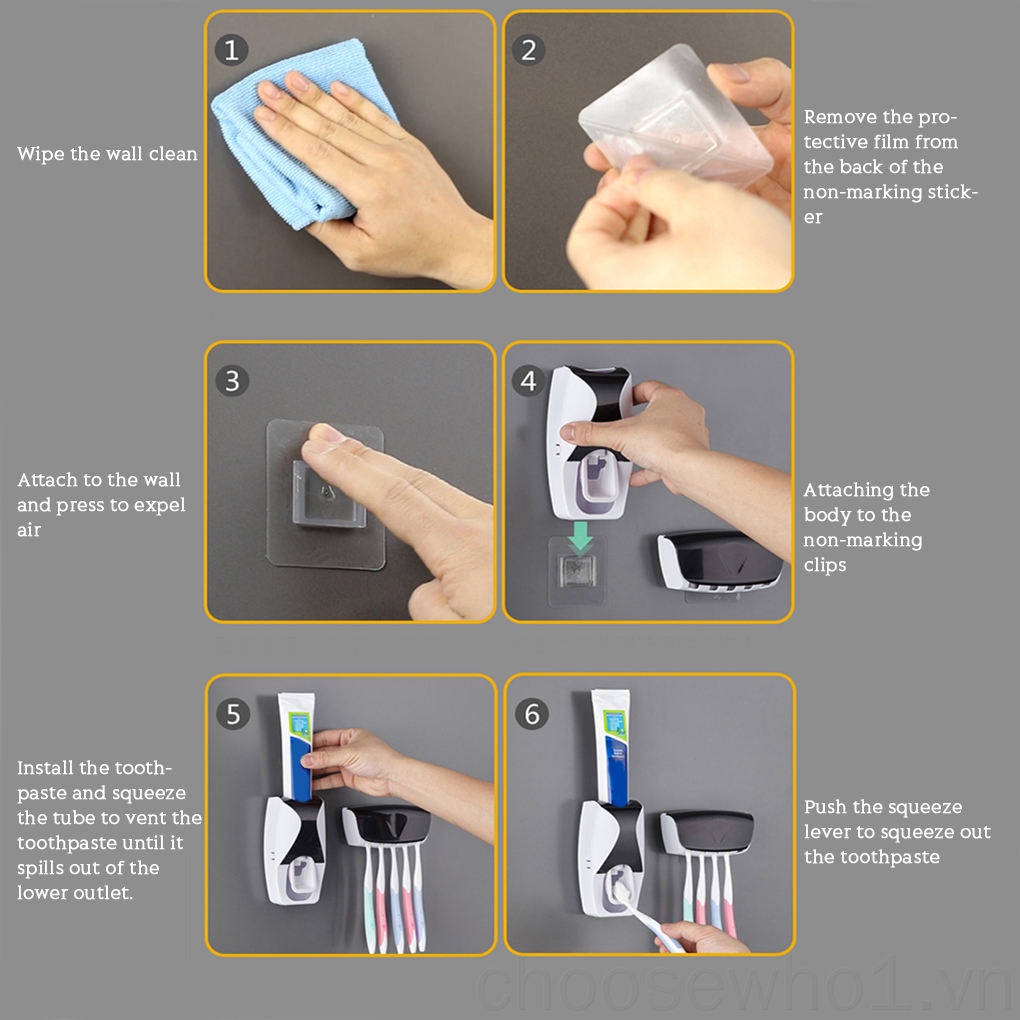 1

Wipe the wall clean

2

Remove the protective film from the back of the non-marking sticker

3

Attach to the wall and press to expel air

4

Attaching the body to the non-marking clips

5

Install the toothpaste and squeeze the tube to vent the toothpaste until it spills out of the lower outlet.

6

Push the squeeze lever to squeeze out the toothpaste

choosewho1.vn