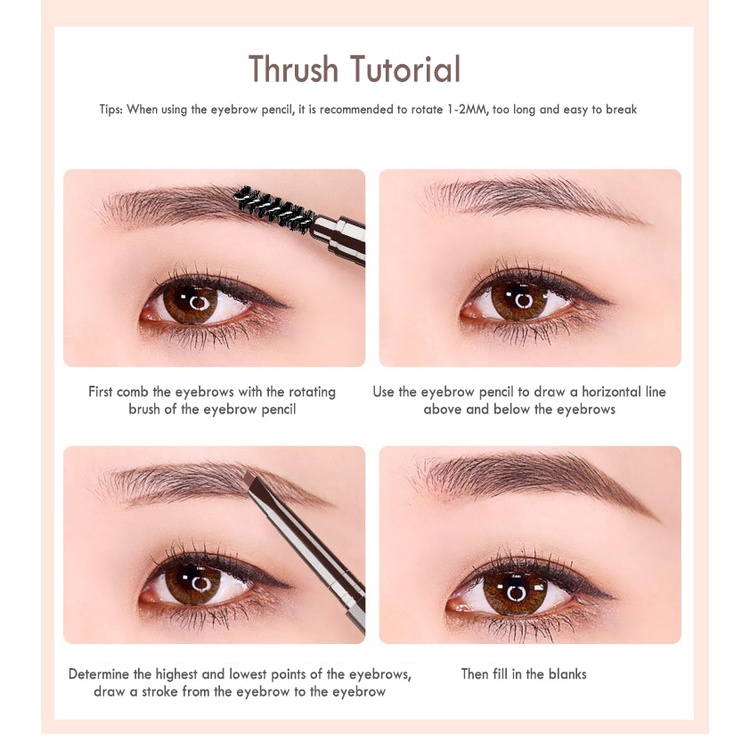 Thrush Tutorial

Tips: When using the eyebrow pencil, it is recommended to rotate 1-2MM, too long and easy to break

First comb the eyebrows with the rotating brush of the eyebrow pencil

Use the eyebrow pencil to draw a horizontal line above and below the eyebrows

Determine the highest and lowest points of the eyebrows, draw a stroke from the eyebrow to the eyebrow

Then fill in the blanks