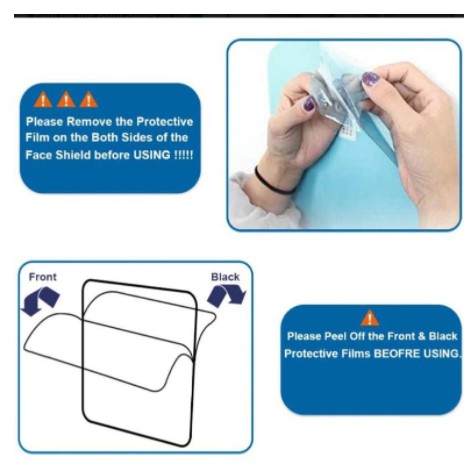 Please Remove the Protective Film on the Both Sides of the Face Shield before USING !!!!!

Front

Black

Please Peel Off the Front & Black Protective Films BEOFRE USING.