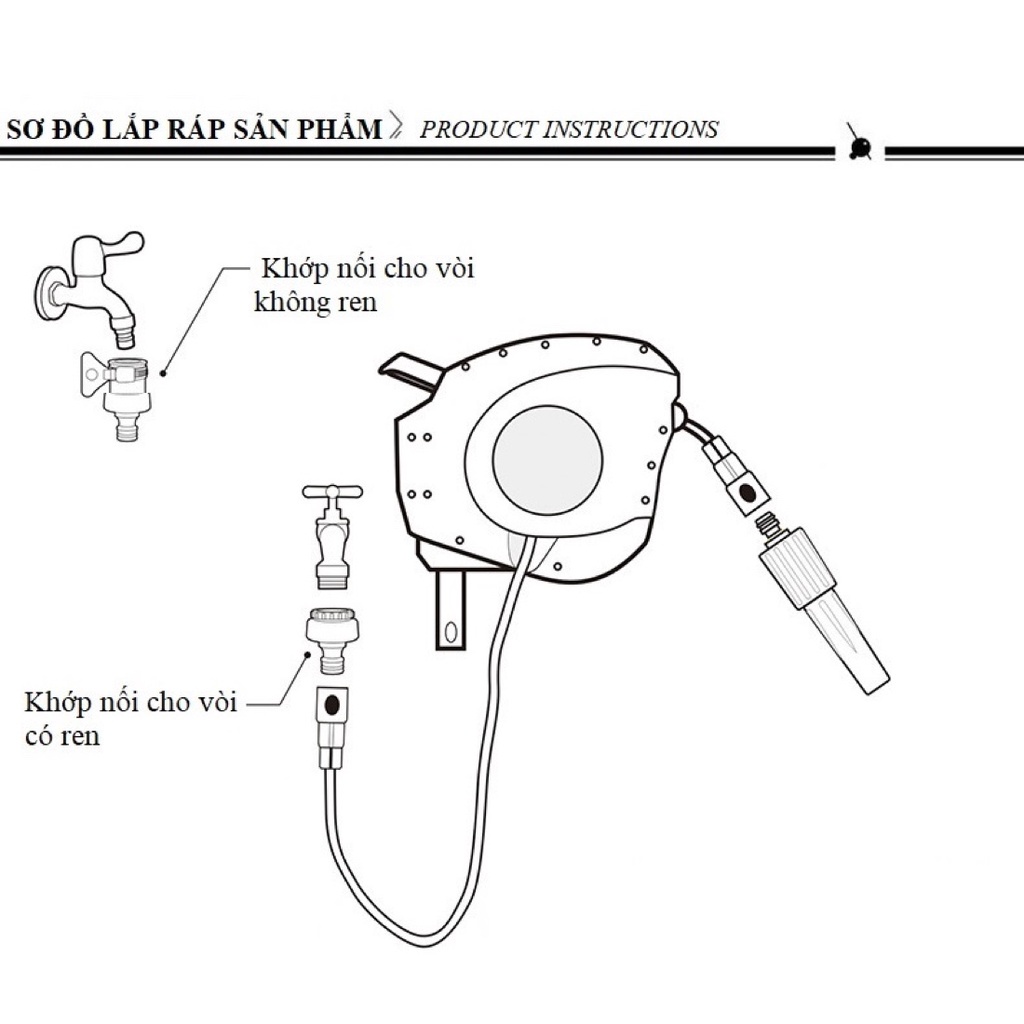 SƠ ĐỒ LẮP RÁP SẢN PHẨM PRODUCT INSTRUCTIONS

Khớp nối cho vòi không ren

Khớp nối cho vòi có ren