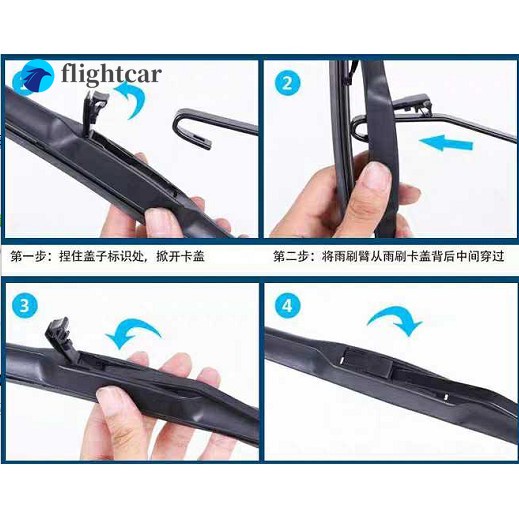 flightcar

2

第一步：捏住盖子标识处，掀开卡盖

第二步：将雨刷臂从雨刷卡盖背后中间穿过

3

4