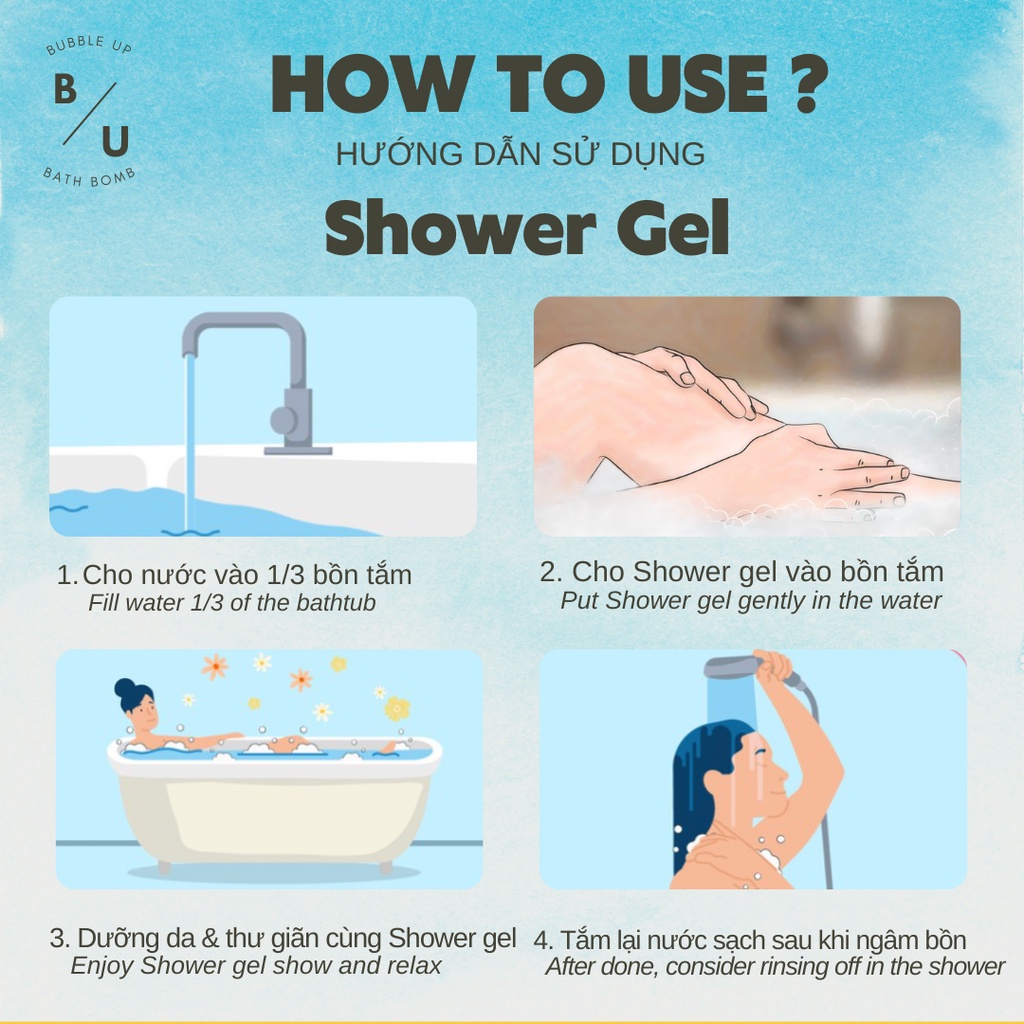 BUBBLE UP
B / U
BATH BOMB

HOW TO USE ?
HƯỚNG DẪN SỬ DỤNG
Shower Gel

1. Cho nước vào 1/3 bồn tắm
Fill water 1/3 of the bathtub

2. Cho Shower gel vào bồn tắm
Put Shower gel gently in the water

3. Dưỡng da & thư giãn cùng Shower gel
Enjoy Shower gel show and relax

4. Tắm lại nước sạch sau khi ngâm bồn
After done, consider rinsing off in the shower