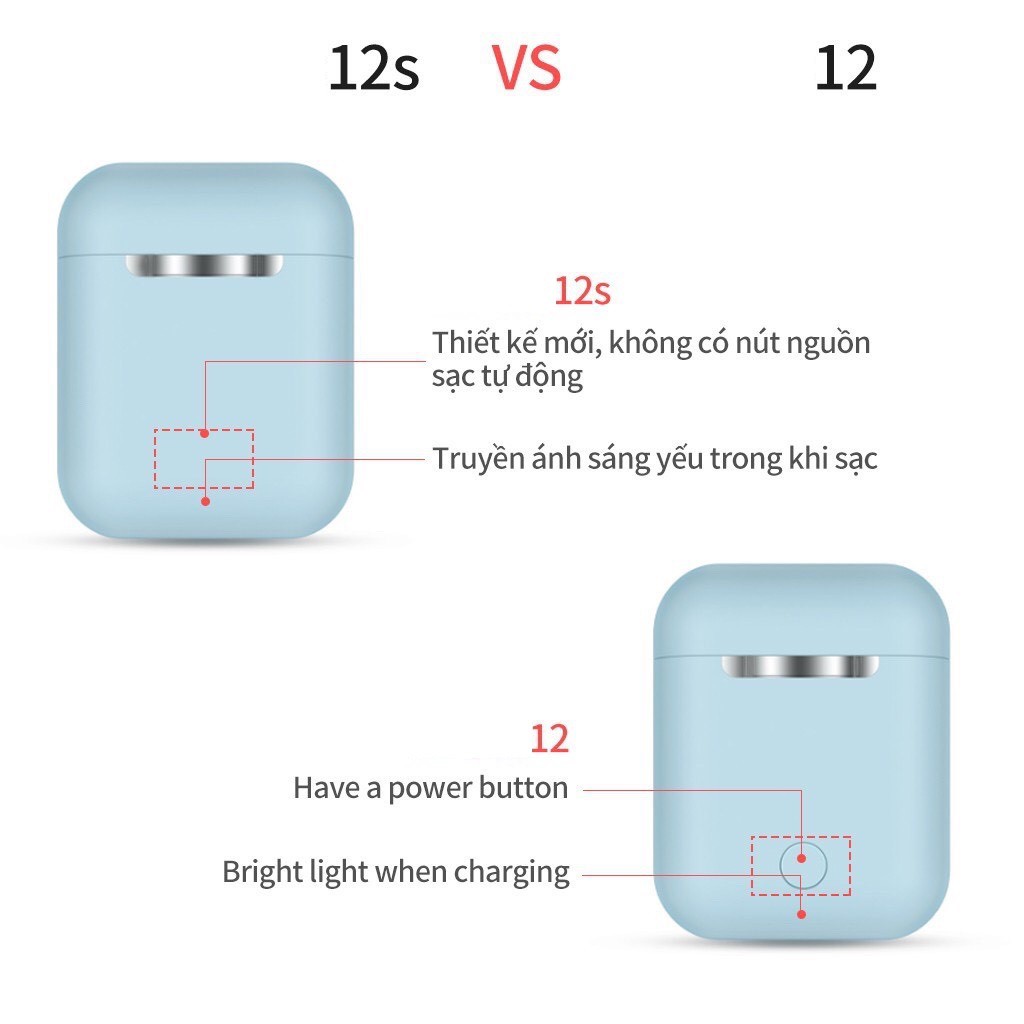 12s VS 12

12s

Thiết kế mới, không có nút nguồn sạc tự động

Truyền ánh sáng yếu trong khi sạc

12

Have a power button

Bright light when charging