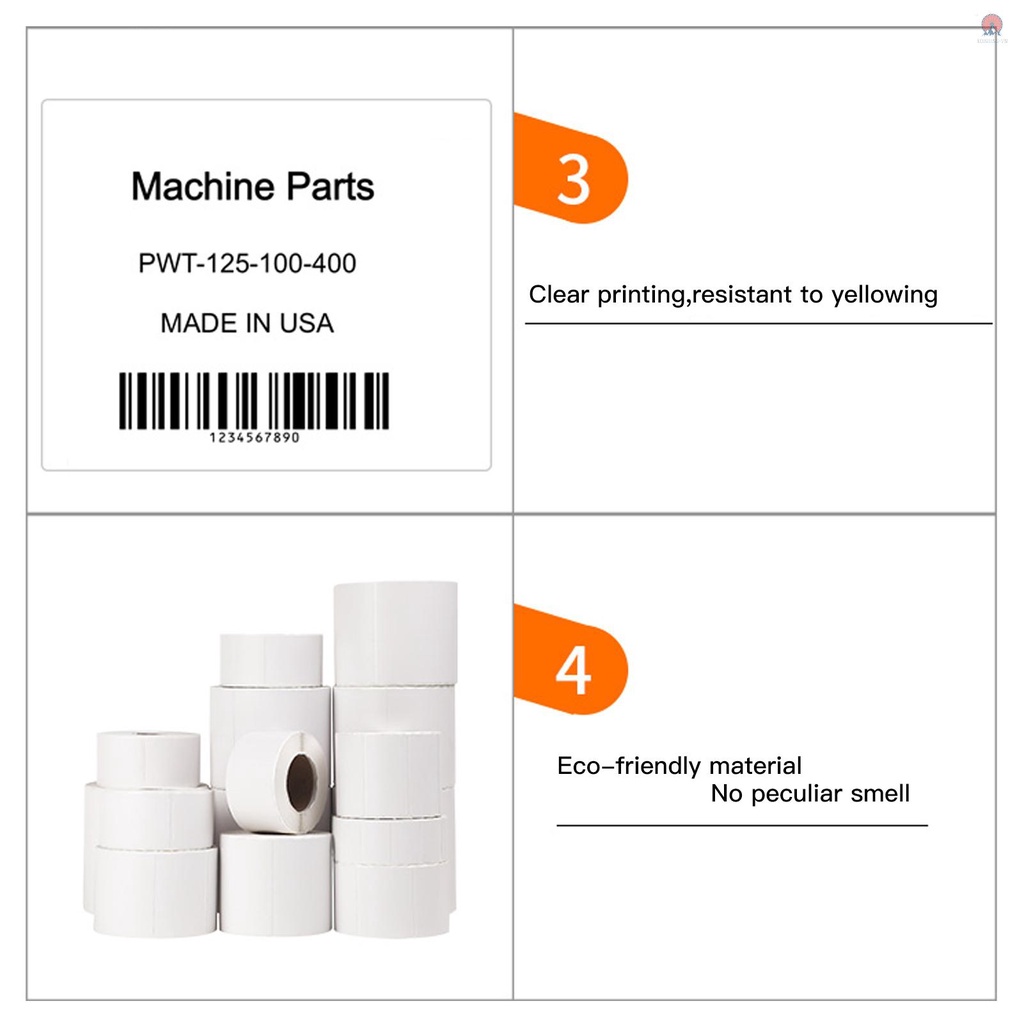 Machine Parts

PWT-125-100-400

MADE IN USA

1234567890

3

Clear printing,resistant to yellowing

4

Eco-friendly material
No peculiar smell