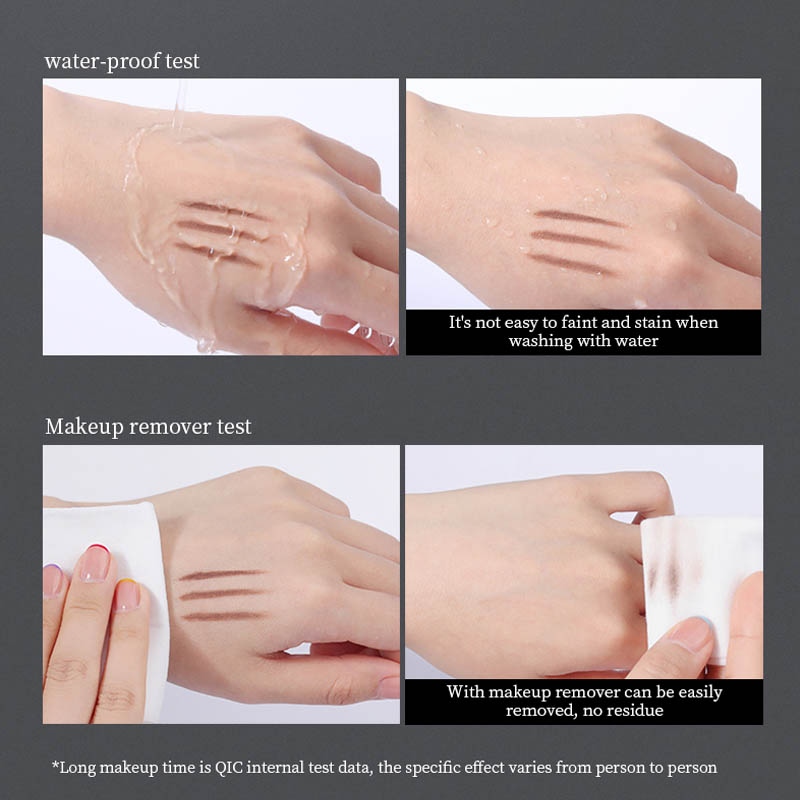 water-proof test

It's not easy to faint and stain when washing with water

Makeup remover test

With makeup remover can be easily removed, no residue

*Long makeup time is QIC internal test data, the specific effect varies from person to person