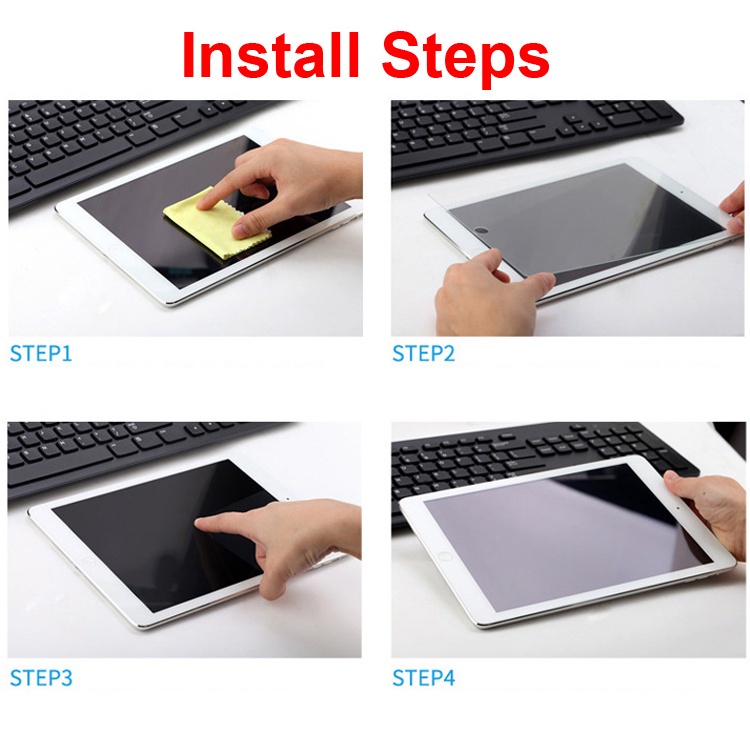 Install Steps

STEP1

STEP2

STEP3

STEP4