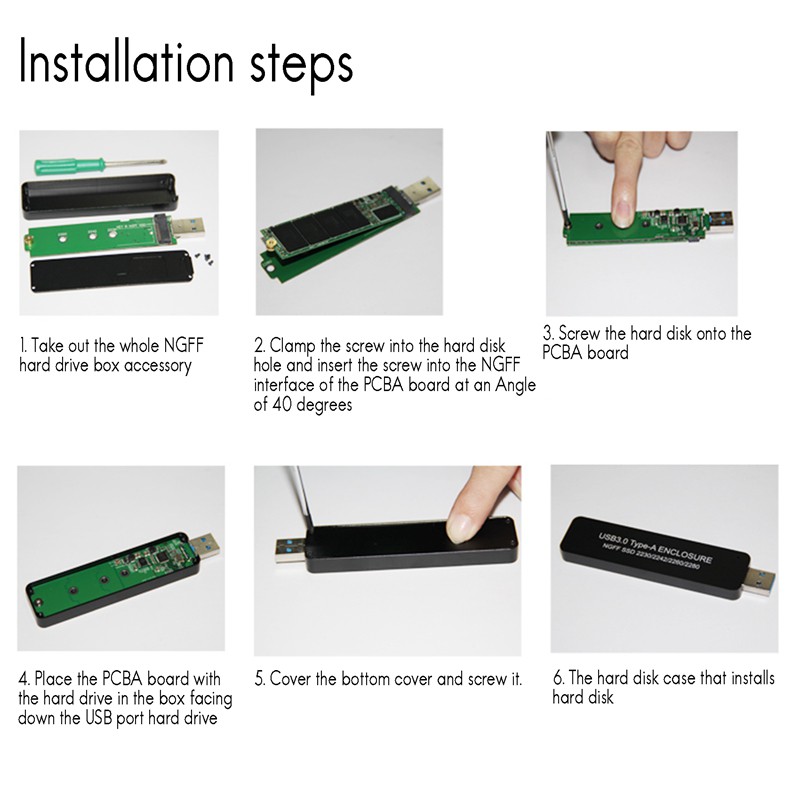 Installation steps

1. Take out the whole NGFF hard drive box accessory

2. Clamp the screw into the hard disk hole and insert the screw into the NGFF interface of the PCBA board at an Angle of 40 degrees

3. Screw the hard disk onto the PCBA board

4. Place the PCBA board with the hard drive in the box facing down the USB port hard drive

5. Cover the bottom cover and screw it.

USB3.0 Type-A ENCLOSURE
NGFF SSD 2230/2242/2260/2280

6. The hard disk case that installs hard disk