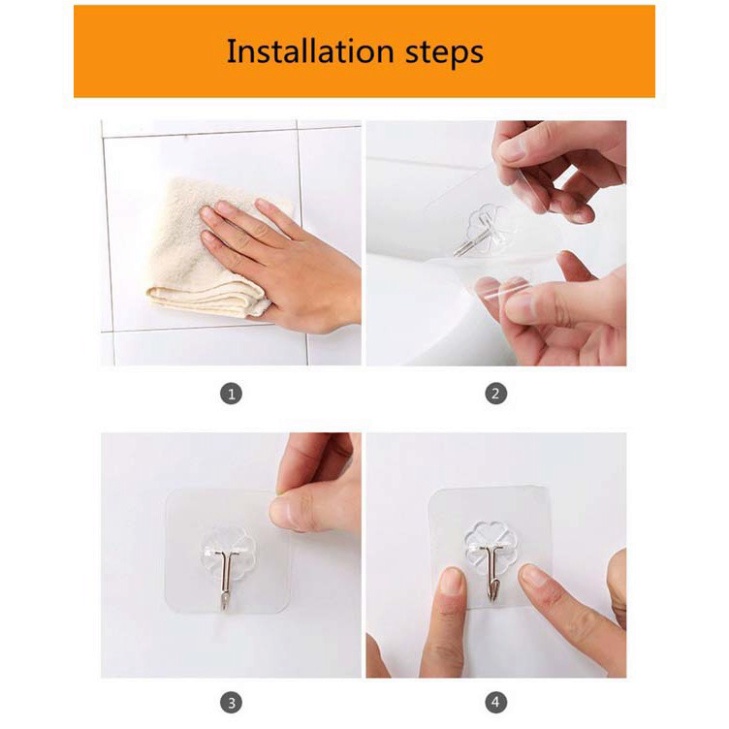 Installation steps

1

2

3

4