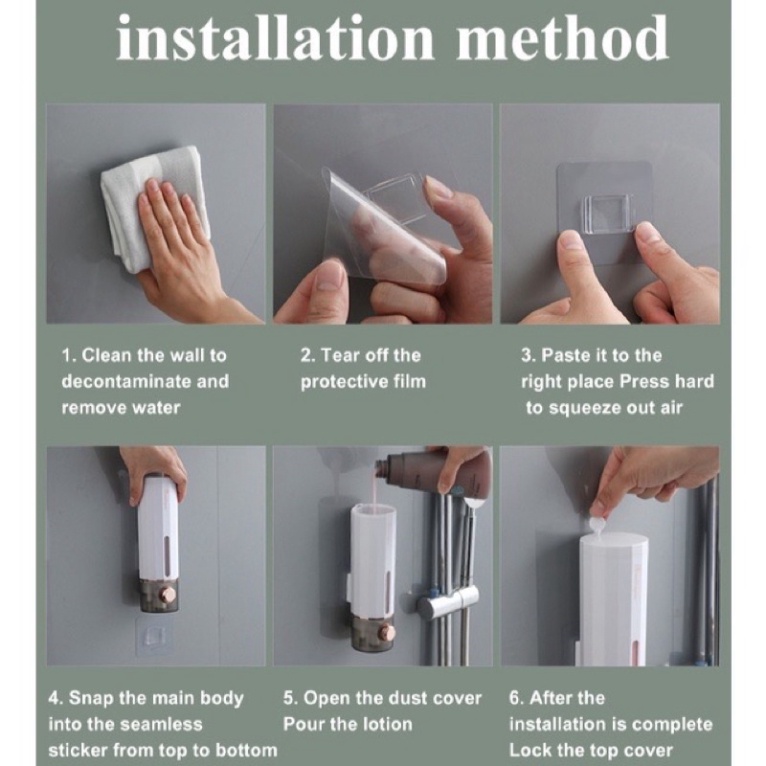 installation method

1. Clean the wall to decontaminate and remove water

2. Tear off the protective film

3. Paste it to the right place Press hard to squeeze out air

4. Snap the main body into the seamless sticker from top to bottom

5. Open the dust cover Pour the lotion

6. After the installation is complete Lock the top cover