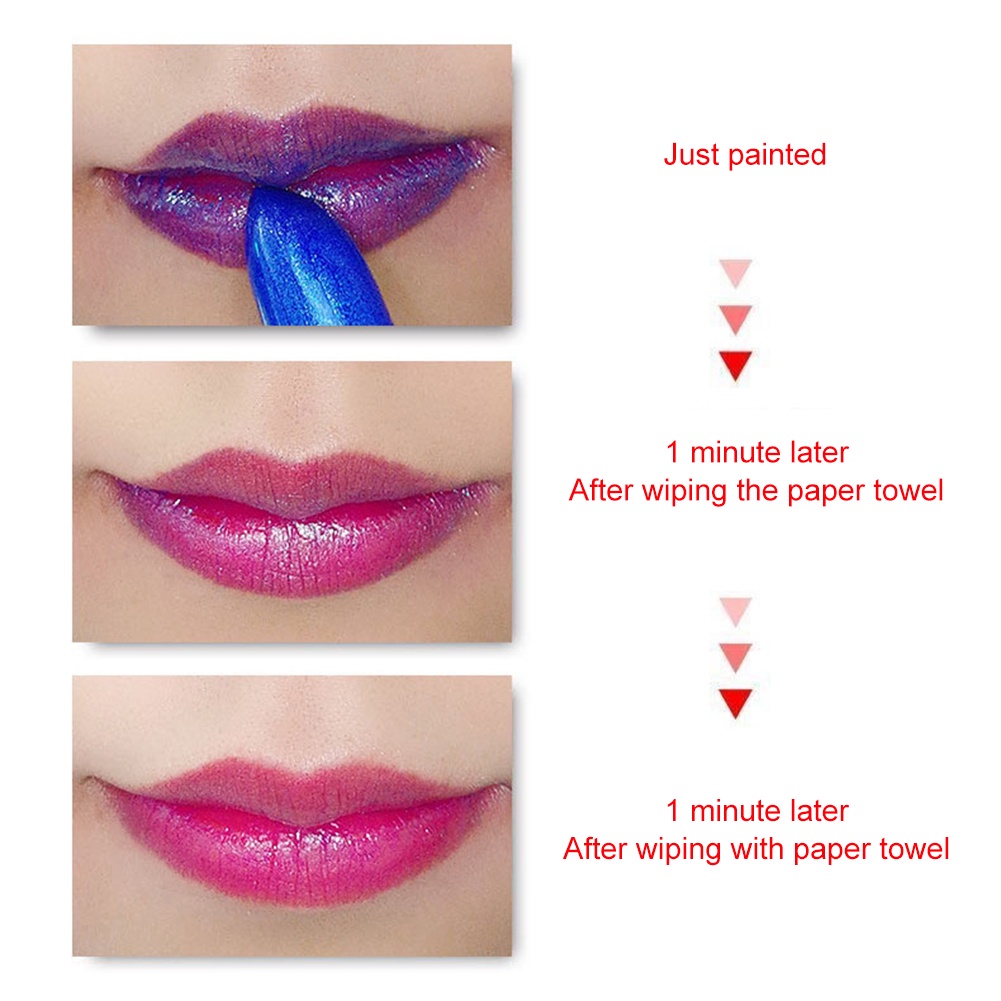 Just painted

1 minute later
After wiping the paper towel

1 minute later
After wiping with paper towel