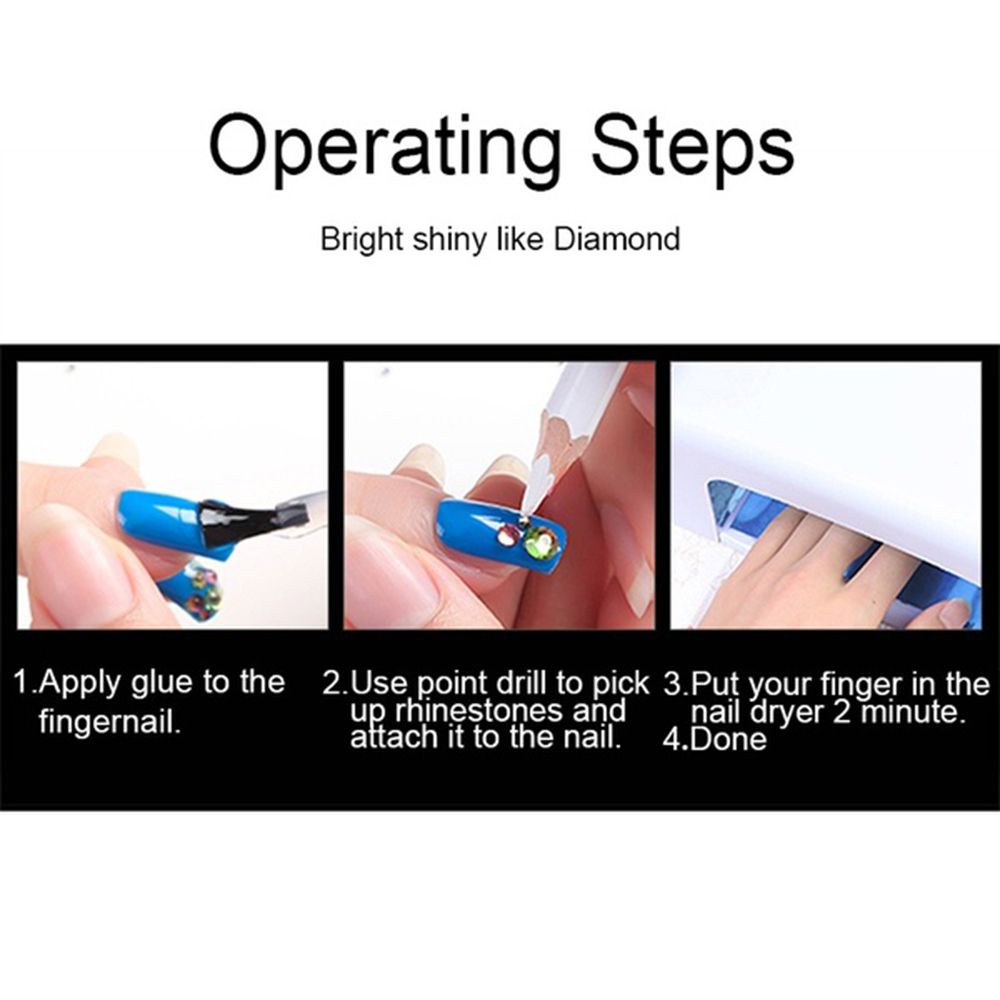 Operating Steps

Bright shiny like Diamond

1.Apply glue to the fingernail.

2.Use point drill to pick up rhinestones and attach it to the nail.

3.Put your finger in the nail dryer 2 minute.
4.Done