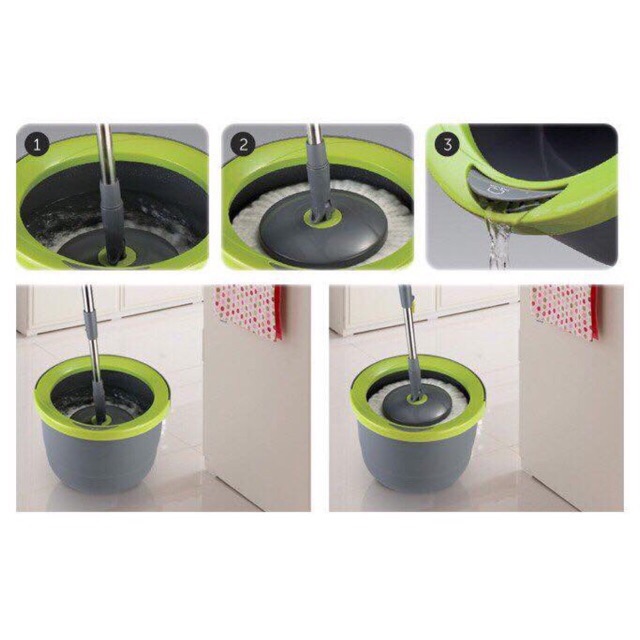 1

2

3