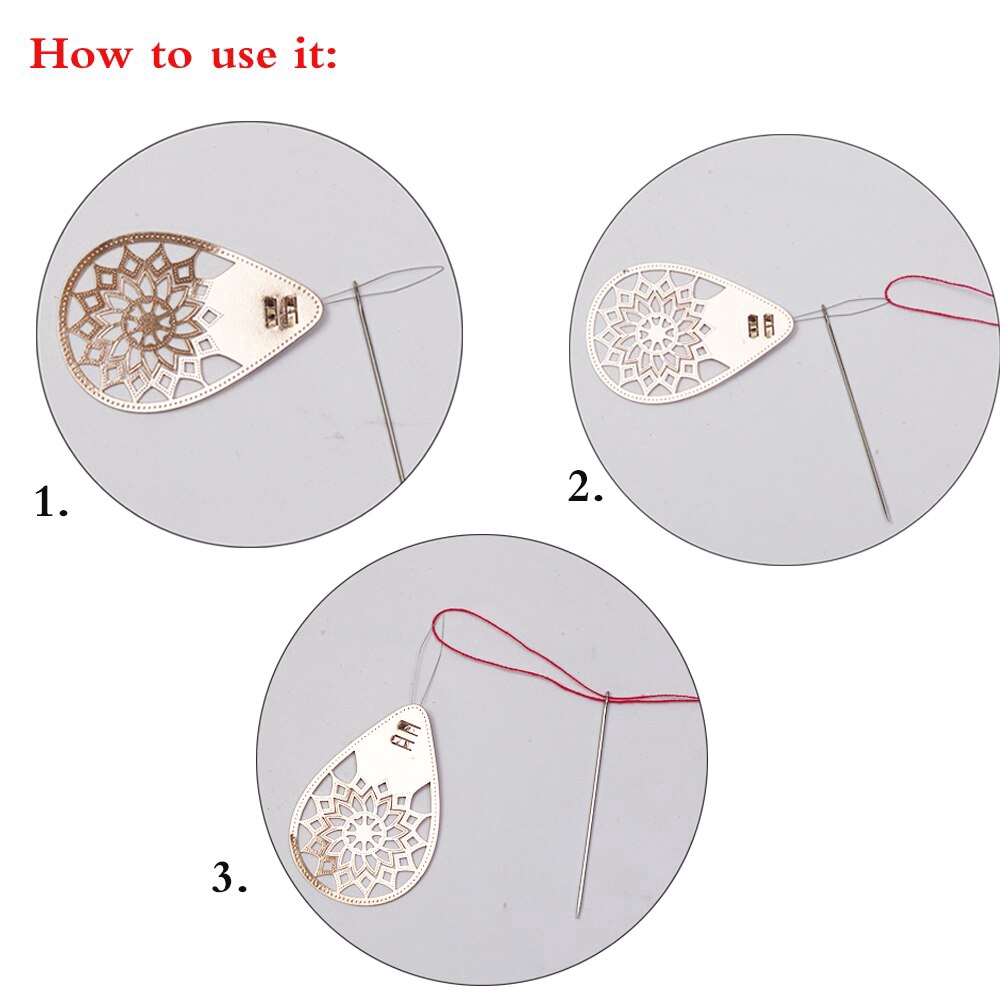 How to use it:

1.

2.

3.