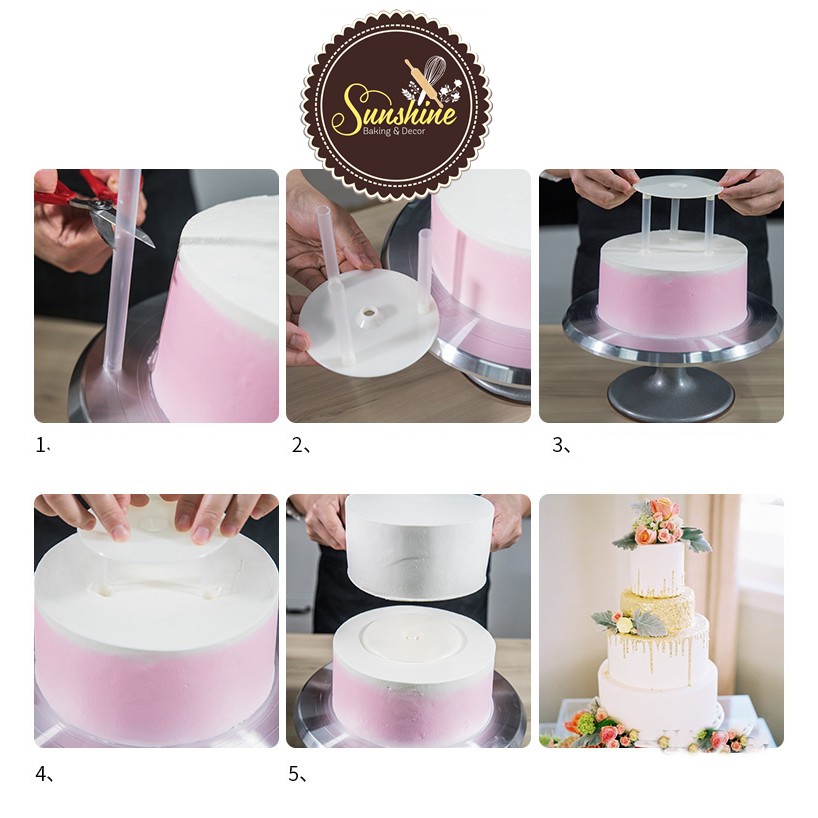 Sunshine
Baking & Decor

1、

2、

3、

4、

5、