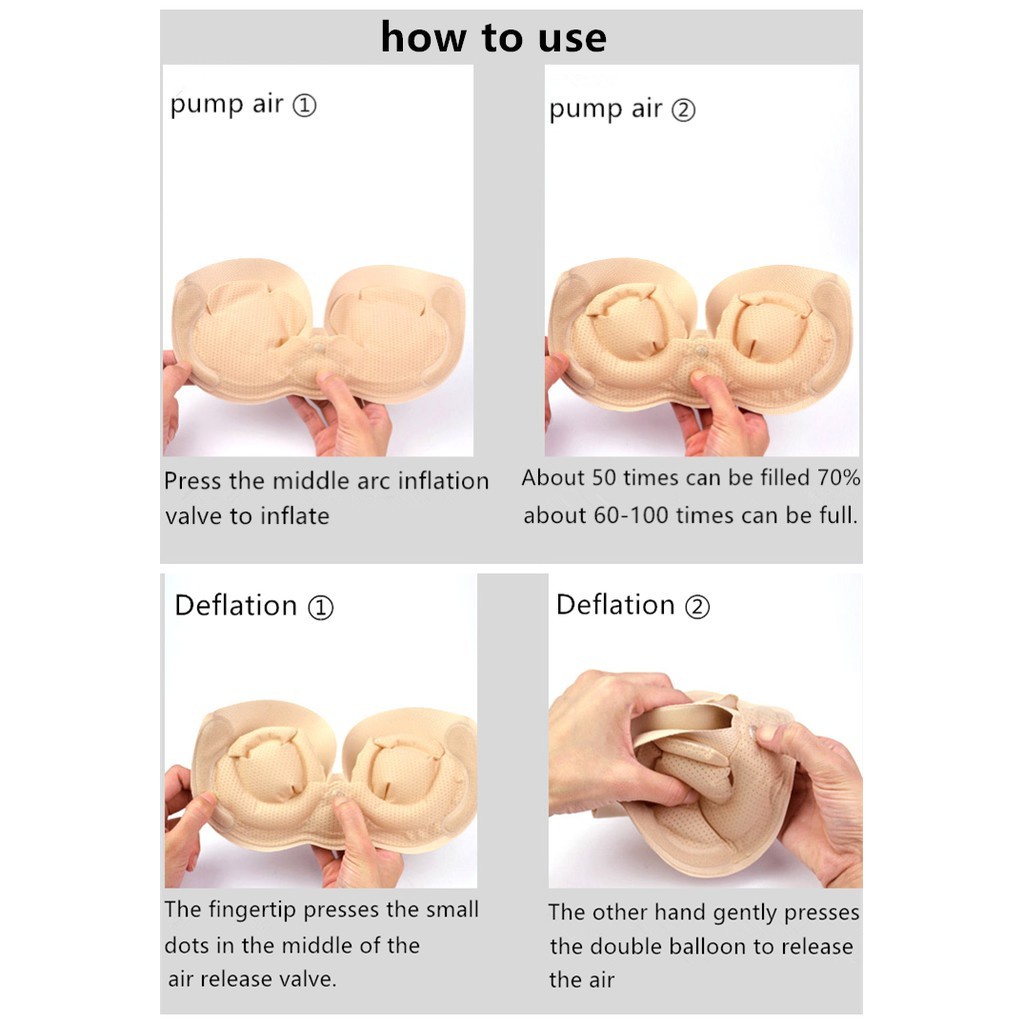 how to use

pump air ①

Press the middle arc inflation valve to inflate

pump air ②

About 50 times can be filled 70% about 60-100 times can be full.

Deflation ①

The fingertip presses the small dots in the middle of the air release valve.

Deflation ②

The other hand gently presses the double balloon to release the air