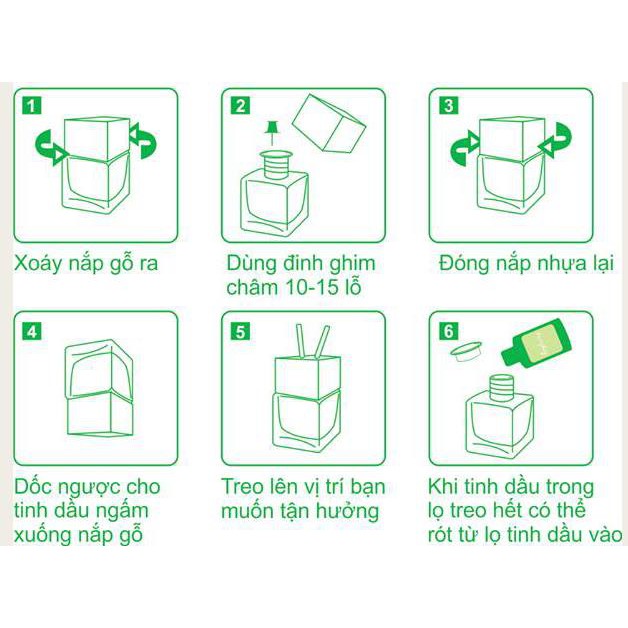 1

Xoáy nắp gỗ ra

2

Dùng đinh ghim châm 10-15 lỗ

3

Đóng nắp nhựa lại

4

Dốc ngược cho tinh dầu ngấm xuống nắp gỗ

5

Treo lên vị trí bạn muốn tận hưởng

6

Khi tinh dầu trong lọ treo hết có thể rót từ lọ tinh dầu vào