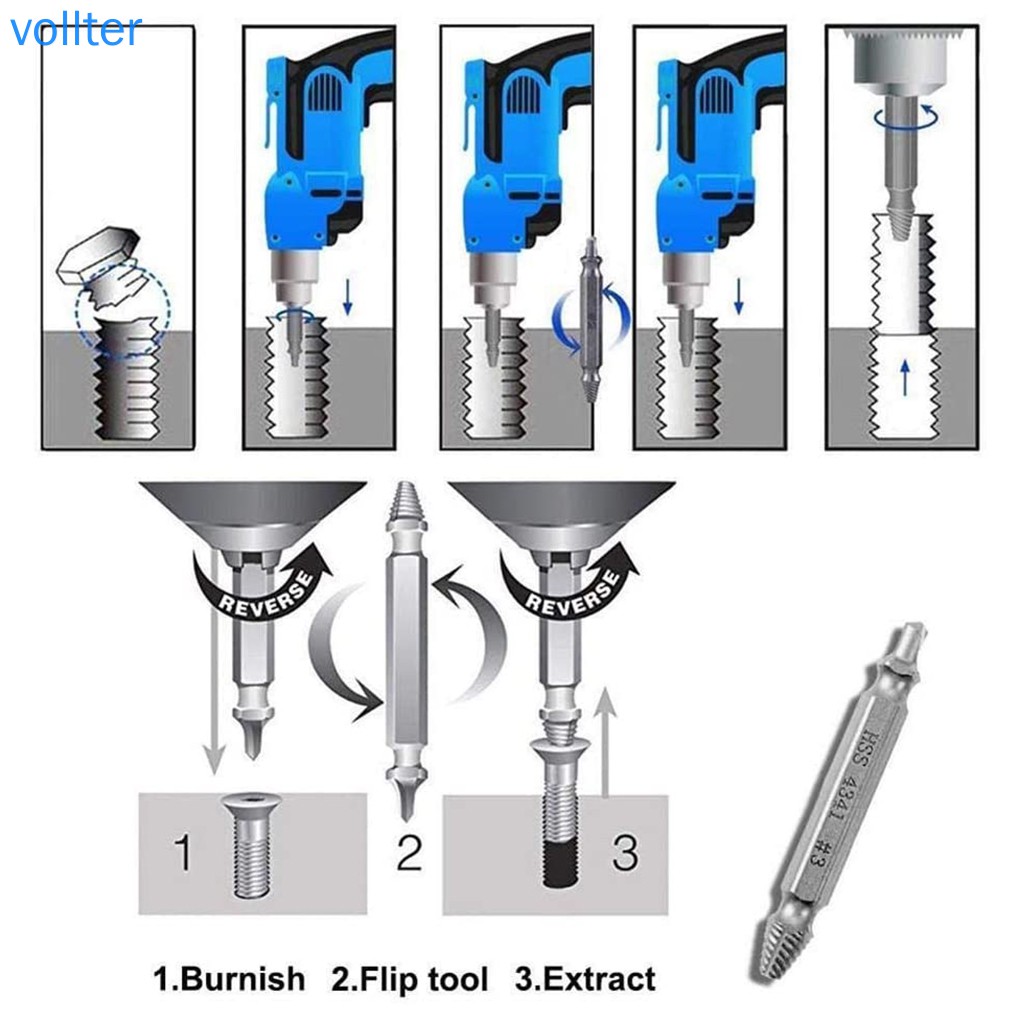 vollter

REVERSE

REVERSE

1

2

3

HSS 4341 #3

1.Burnish 2.Flip tool 3.Extract