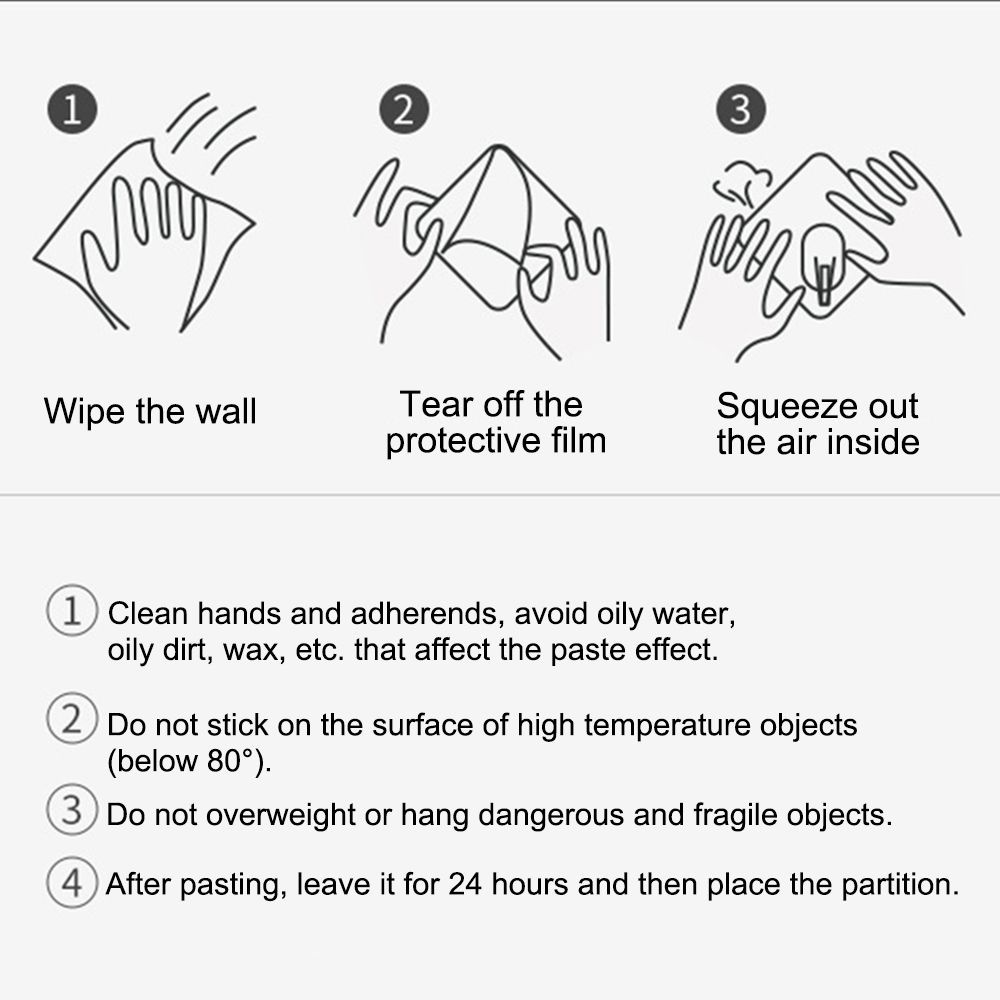 1
Wipe the wall

2
Tear off the protective film

3
Squeeze out the air inside

1 Clean hands and adherends, avoid oily water, oily dirt, wax, etc. that affect the paste effect.

2 Do not stick on the surface of high temperature objects (below 80°).

3 Do not overweight or hang dangerous and fragile objects.

4 After pasting, leave it for 24 hours and then place the partition.