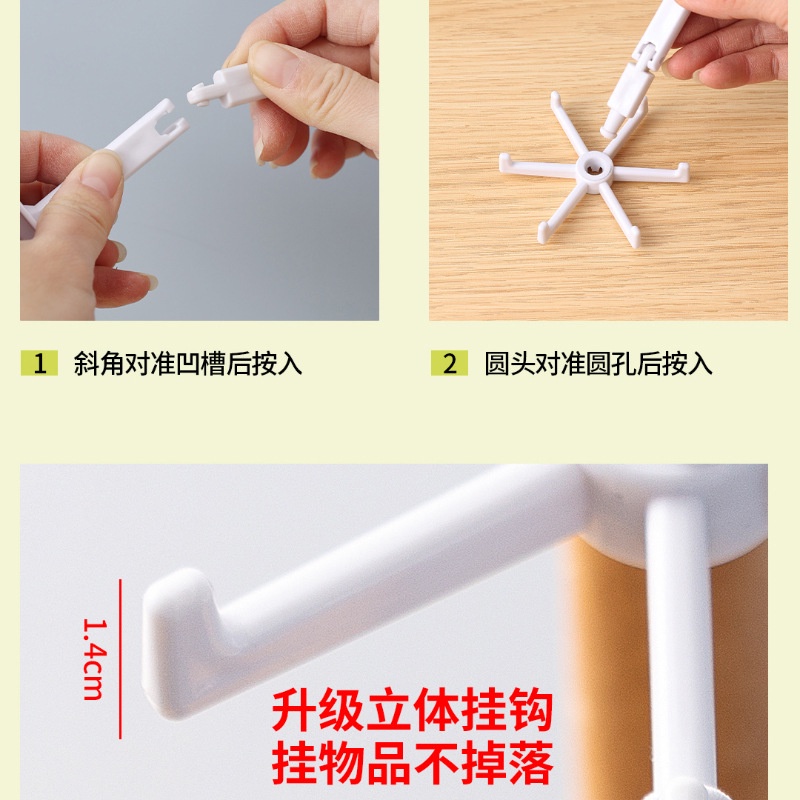 1 斜角对准凹槽后按入

2 圆头对准圆孔后按入

1.4cm

升级立体挂钩
挂物品不掉落