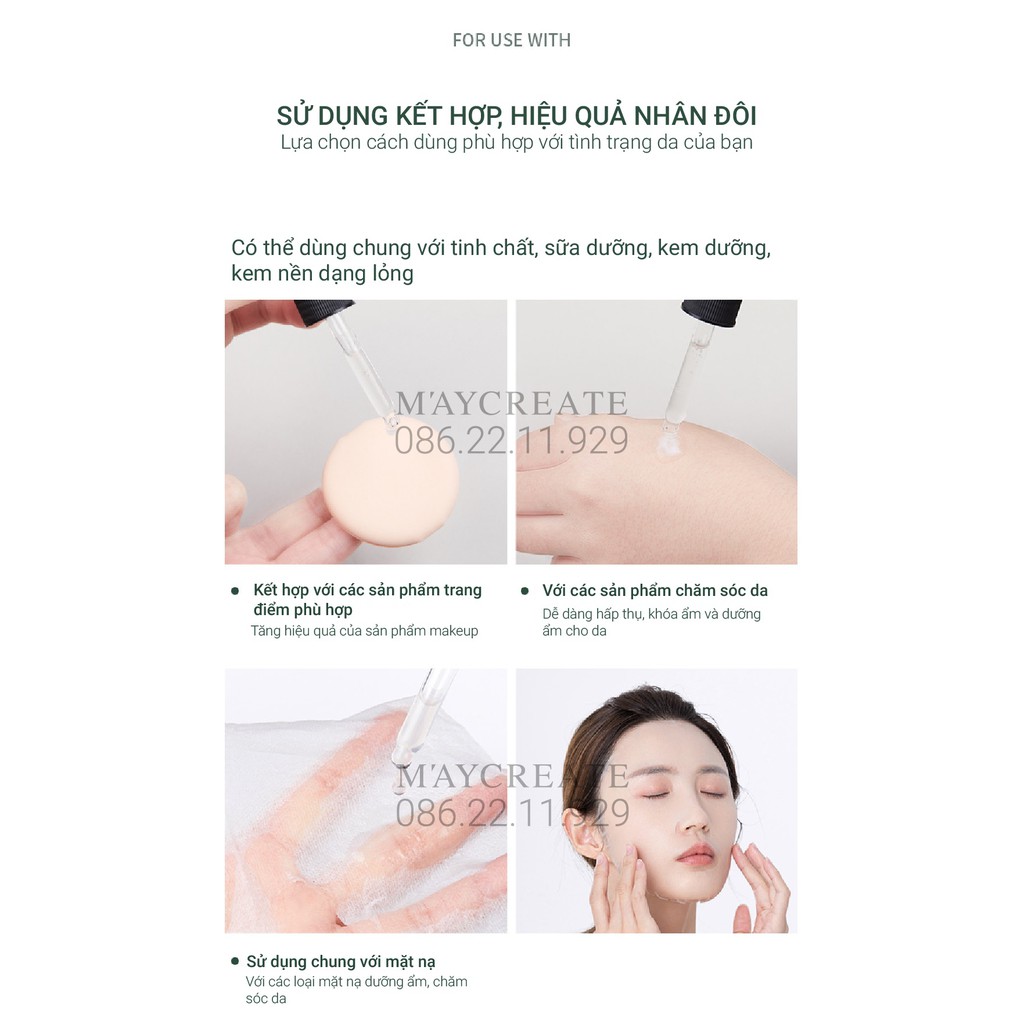 FOR USE WITH

SỬ DỤNG KẾT HỢP, HIỆU QUẢ NHÂN ĐÔI
Lựa chọn cách dùng phù hợp với tình trạng da của bạn

Có thể dùng chung với tinh chất, sữa dưỡng, kem dưỡng, kem nền dạng lỏng

M'AYCREATE
086.22.11.929

• Kết hợp với các sản phẩm trang điểm phù hợp
Tăng hiệu quả của sản phẩm makeup

• Với các sản phẩm chăm sóc da
Dễ dàng hấp thụ, khóa ẩm và dưỡng ẩm cho da

M'AYCREATE
086.22.11.929

• Sử dụng chung với mặt nạ
Với các loại mặt nạ dưỡng ẩm, chăm sóc da