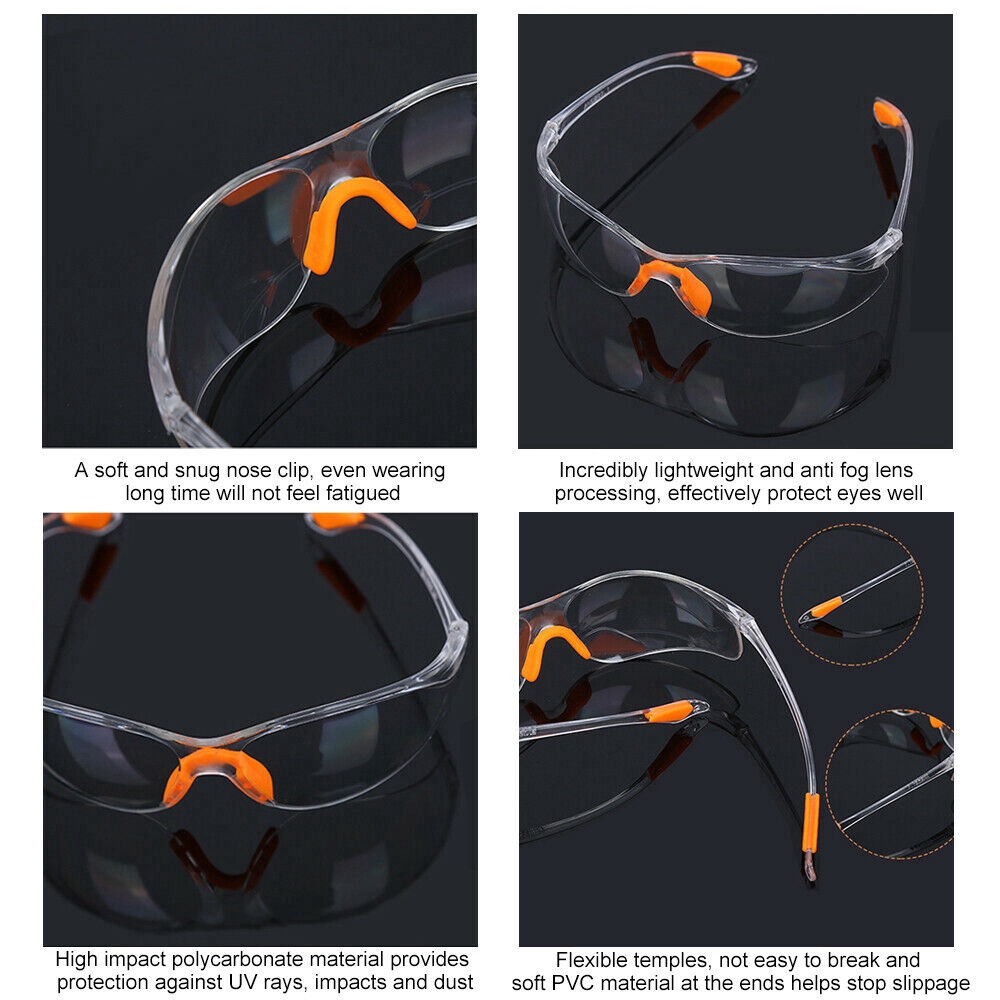 A soft and snug nose clip, even wearing long time will not feel fatigued

Incredibly lightweight and anti fog lens processing, effectively protect eyes well

High impact polycarbonate material provides protection against UV rays, impacts and dust

Flexible temples, not easy to break and soft PVC material at the ends helps stop slippage