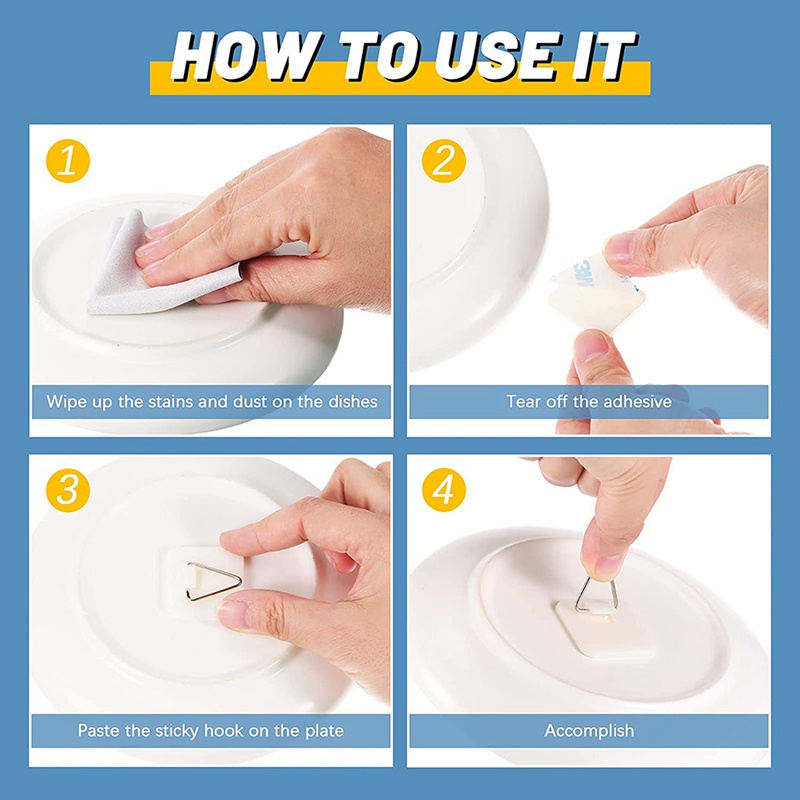 HOW TO USE IT

1
Wipe up the stains and dust on the dishes

2
3M
Tear off the adhesive

3
Paste the sticky hook on the plate

4
Accomplish