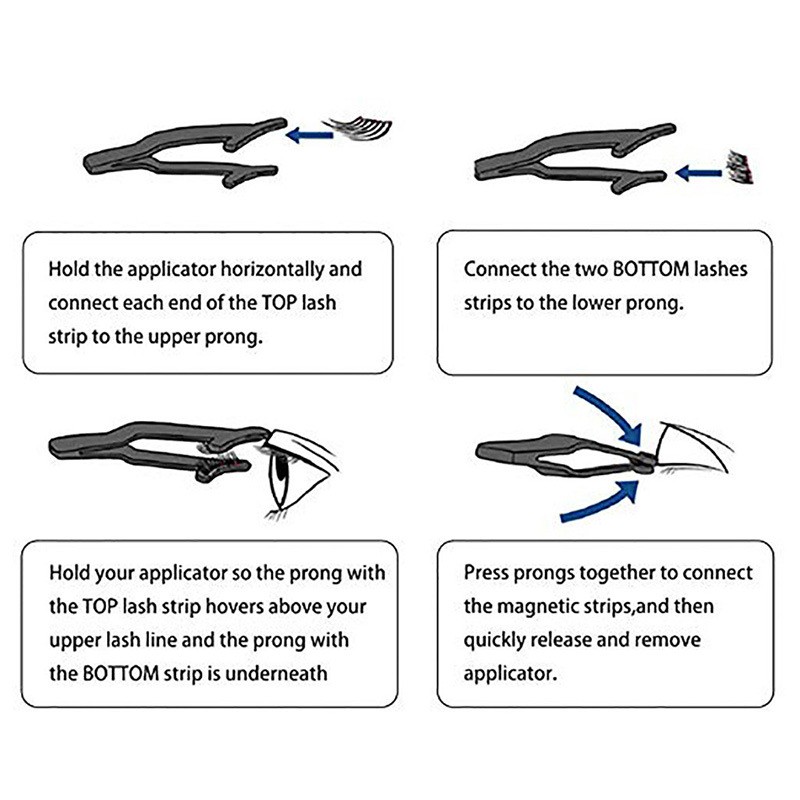 Hold the applicator horizontally and connect each end of the TOP lash strip to the upper prong.

Connect the two BOTTOM lashes strips to the lower prong.

Hold your applicator so the prong with the TOP lash strip hovers above your upper lash line and the prong with the BOTTOM strip is underneath

Press prongs together to connect the magnetic strips,and then quickly release and remove applicator.