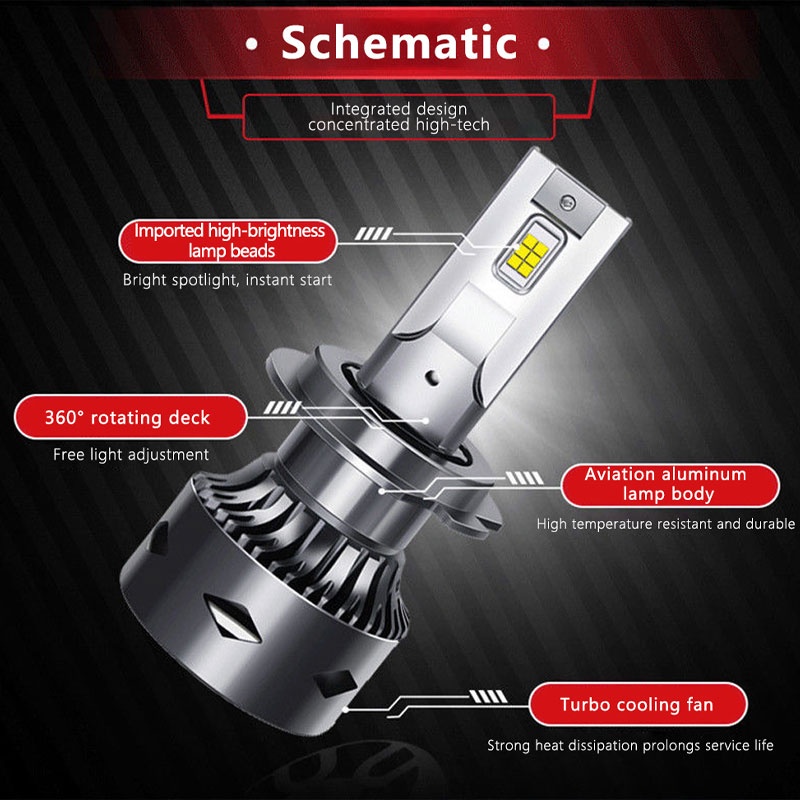 • Schematic •

Integrated design
concentrated high-tech

Imported high-brightness lamp beads

Bright spotlight, instant start

360° rotating deck

Free light adjustment

Aviation aluminum lamp body

High temperature resistant and durable

Turbo cooling fan

Strong heat dissipation prolongs service life