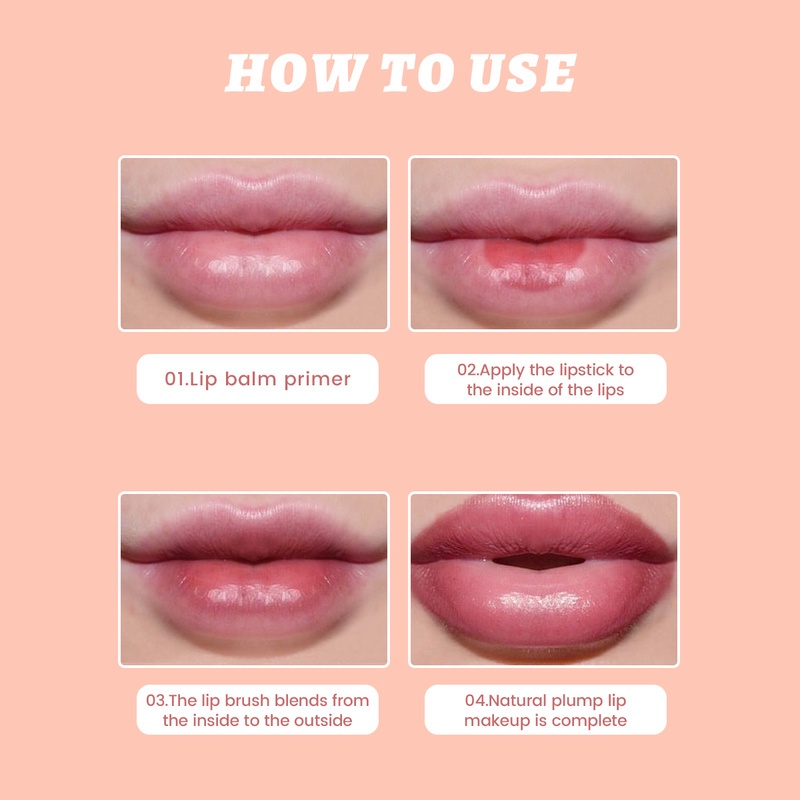 HOW TO USE

01.Lip balm primer

02.Apply the lipstick to the inside of the lips

03.The lip brush blends from the inside to the outside

04.Natural plump lip makeup is complete