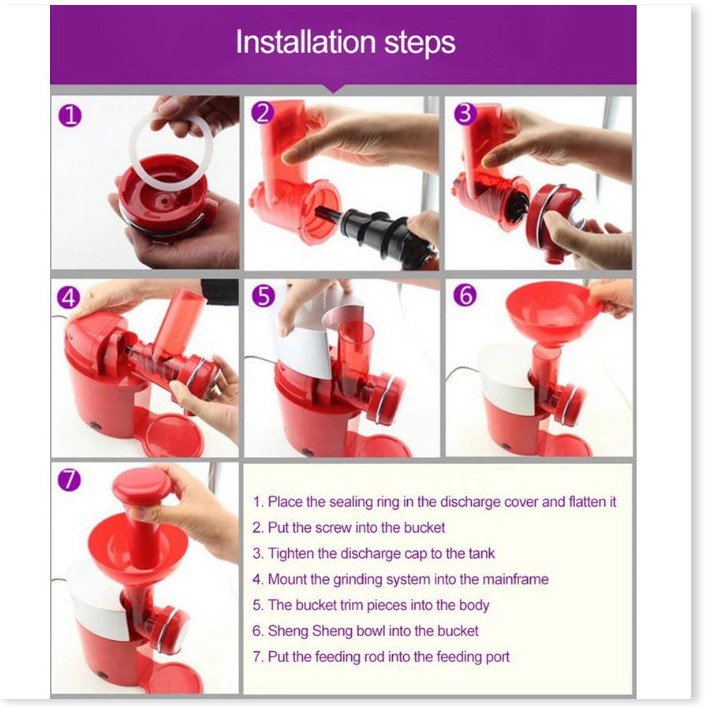 Installation steps

1

2

3

4

5

6

7

1. Place the sealing ring in the discharge cover and flatten it
2. Put the screw into the bucket
3. Tighten the discharge cap to the tank
4. Mount the grinding system into the mainframe
5. The bucket trim pieces into the body
6. Sheng Sheng bowl into the bucket
7. Put the feeding rod into the feeding port