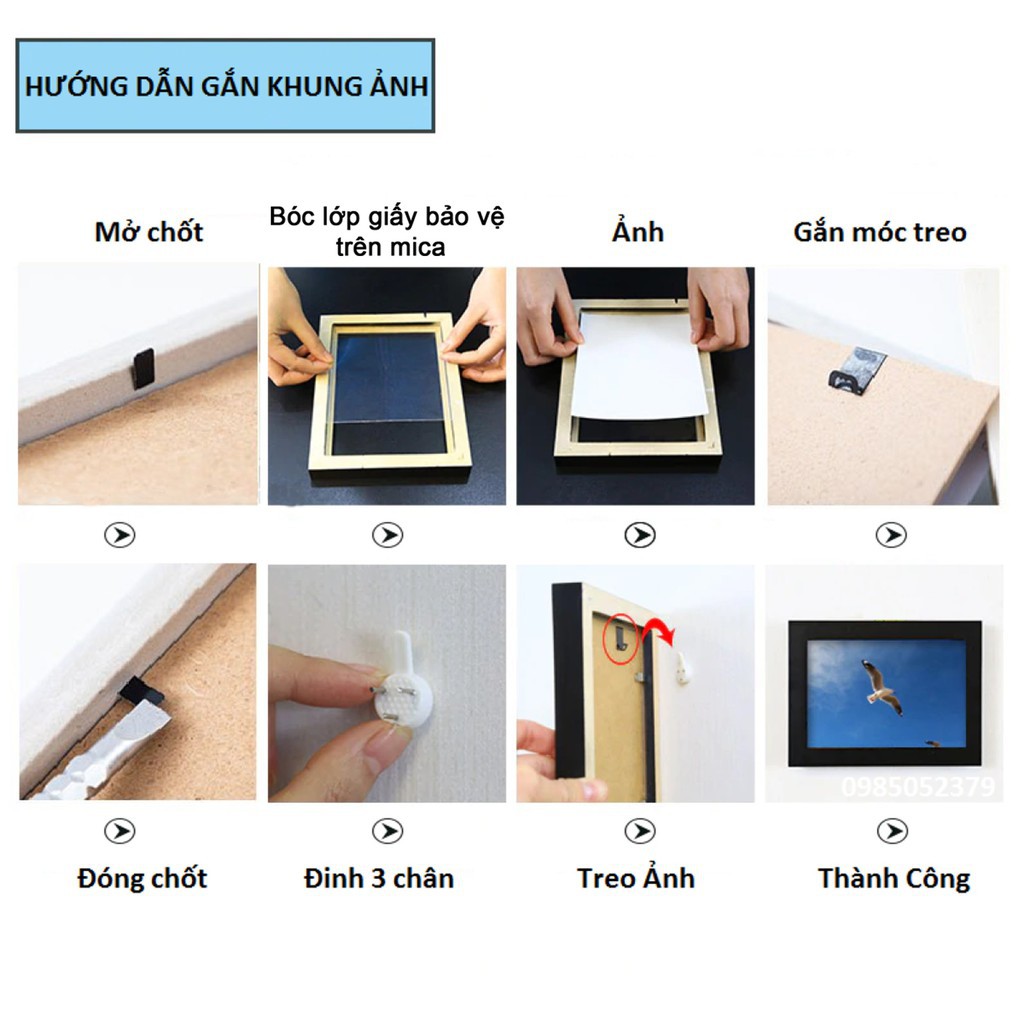 HƯỚNG DẪN GẮN KHUNG ẢNH

Mở chốt

Bóc lớp giấy bảo vệ trên mica

Ảnh

Gắn móc treo

0985052379

Đóng chốt

Đinh 3 chân

Treo Ảnh

Thành Công