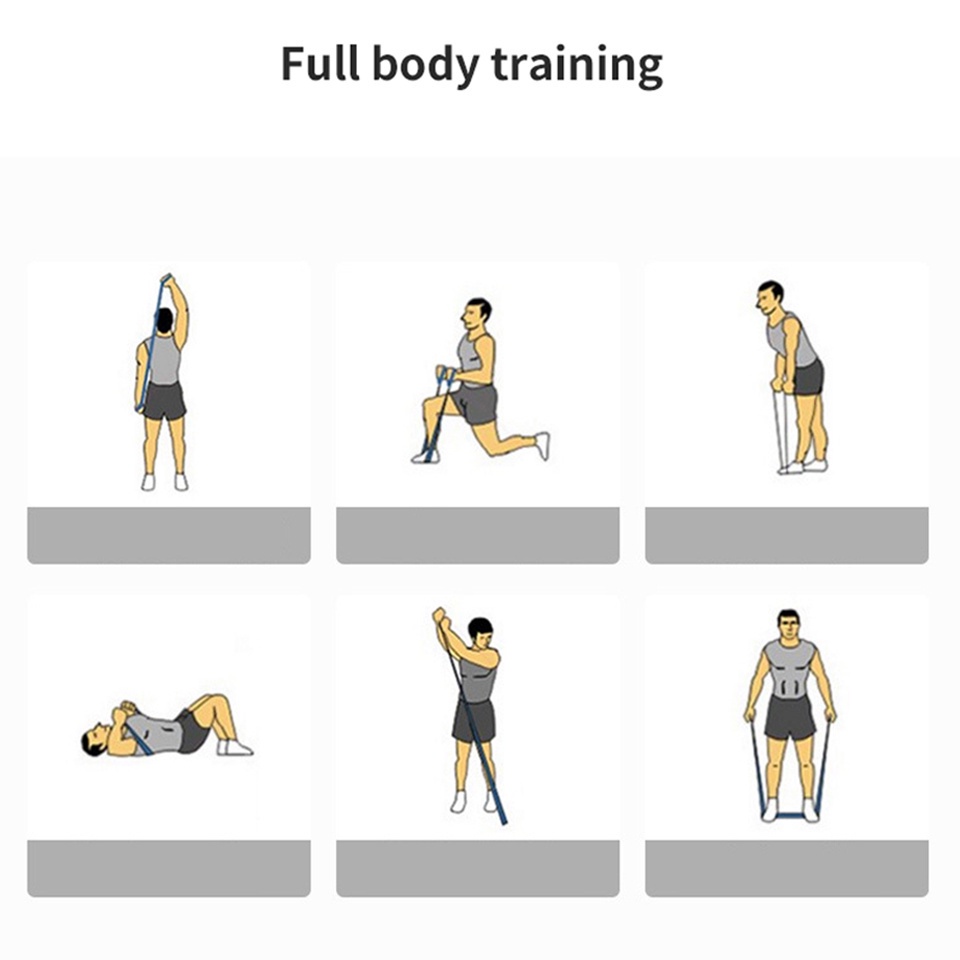 Full body training