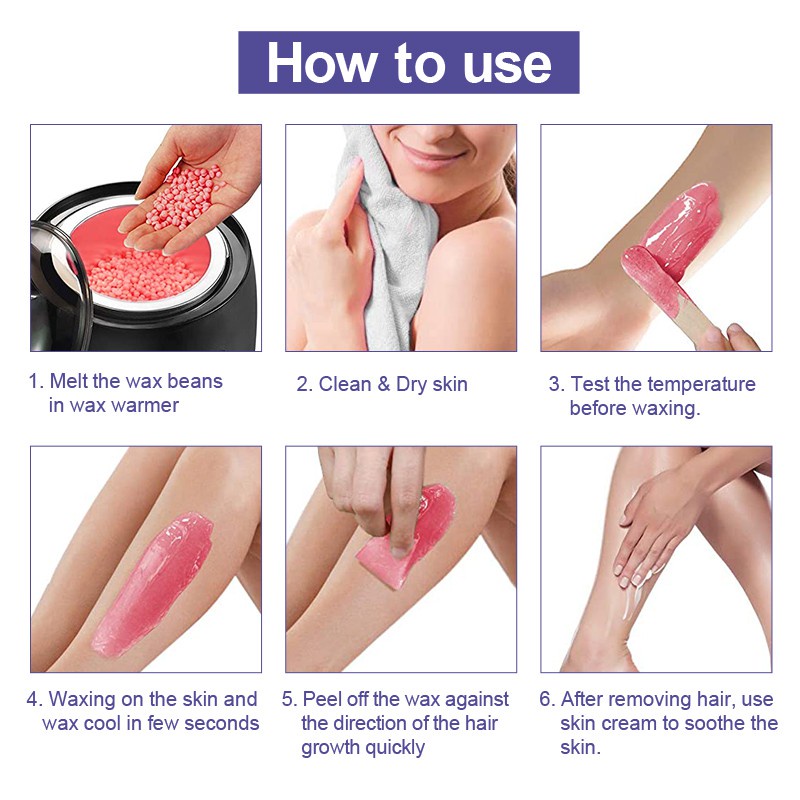 How to use

1. Melt the wax beans in wax warmer

2. Clean & Dry skin

3. Test the temperature before waxing.

4. Waxing on the skin and wax cool in few seconds

5. Peel off the wax against the direction of the hair growth quickly

6. After removing hair, use skin cream to soothe the skin.