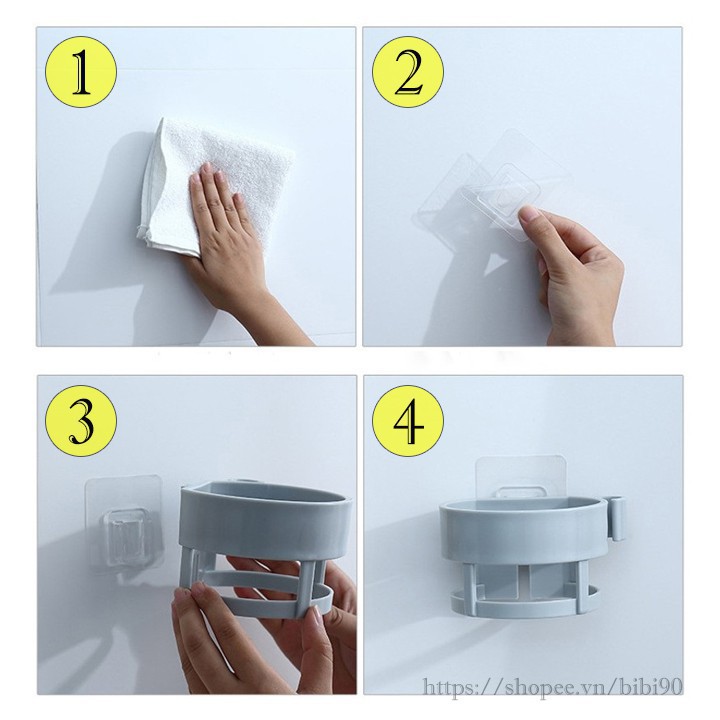 1

2

3

4

https://shopee.vn/bibi90