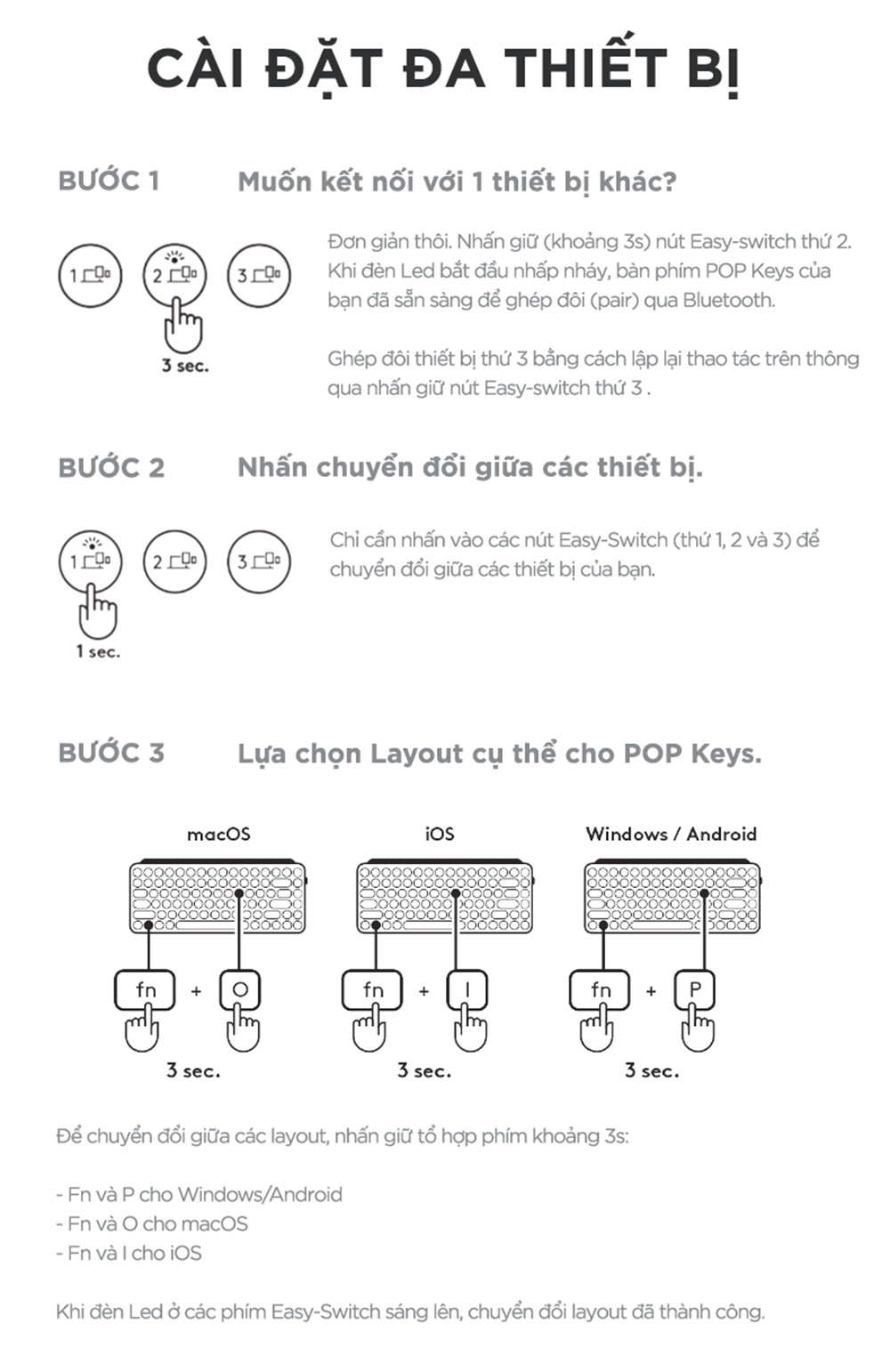 CÀI ĐẶT ĐA THIẾT BỊ

BƯỚC 1 Muốn kết nối với 1 thiết bị khác?

1 2 3

3 sec.

Đơn giản thôi. Nhấn giữ (khoảng 3s) nút Easy-switch thứ 2. Khi đèn Led bắt đầu nhấp nháy, bàn phím POP Keys của bạn đã sẵn sàng để ghép đôi (pair) qua Bluetooth.

Ghép đôi thiết bị thứ 3 bằng cách lập lại thao tác trên thông qua nhấn giữ nút Easy-switch thứ 3 .

BƯỚC 2 Nhấn chuyển đổi giữa các thiết bị.

1 2 3

1 sec.

Chỉ cần nhấn vào các nút Easy-Switch (thứ 1, 2 và 3) để chuyển đổi giữa các thiết bị của bạn.

BƯỚC 3 Lựa chọn Layout cụ thể cho POP Keys.

macOS

fn + O

3 sec.

iOS

fn + I

3 sec.

Windows / Android

fn + P

3 sec.

Để chuyển đổi giữa các layout, nhấn giữ tổ hợp phím khoảng 3s:

- Fn và P cho Windows/Android
- Fn và O cho macOS
- Fn và I cho iOS

Khi đèn Led ở các phím Easy-Switch sáng lên, chuyển đổi layout đã thành công.