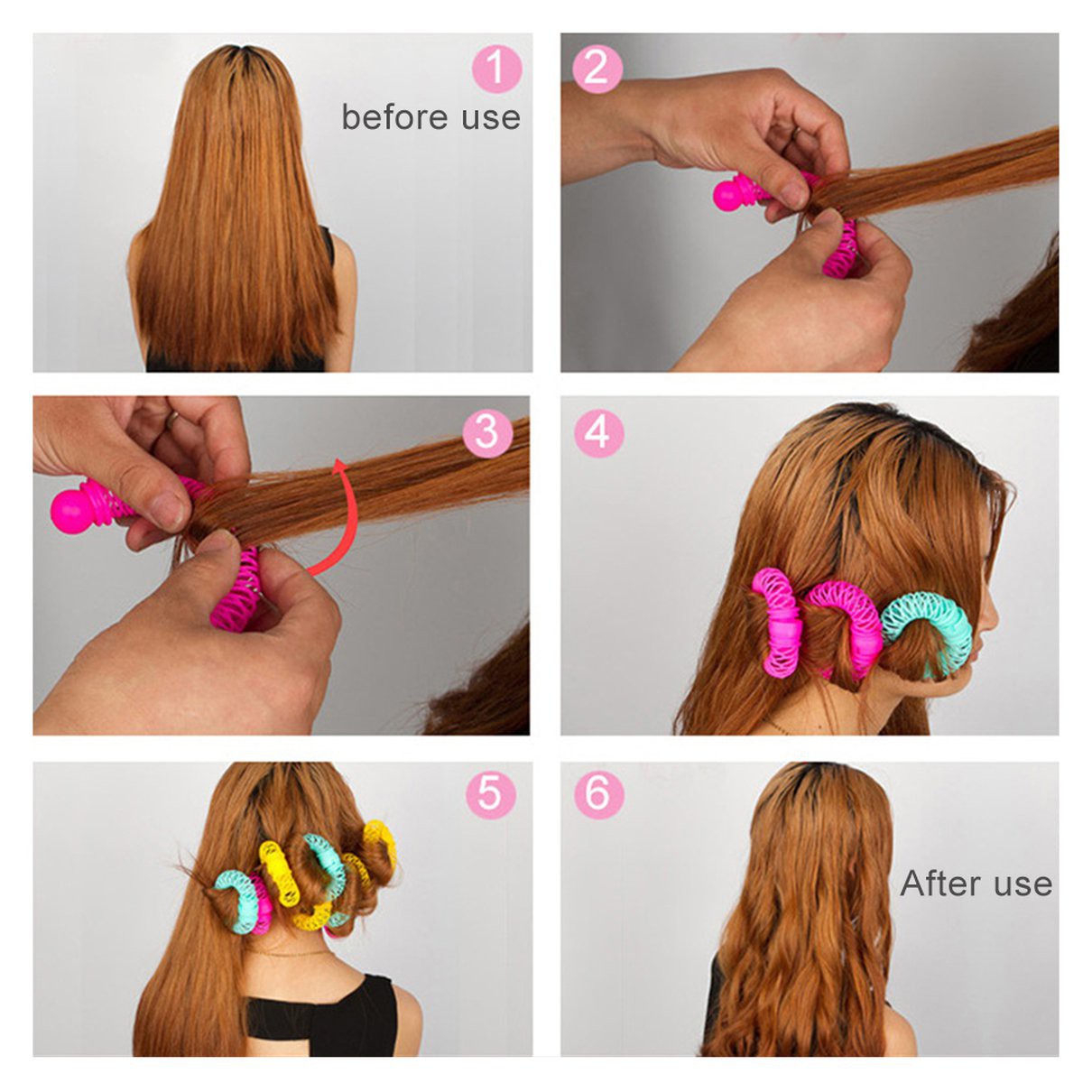 1
before use

2

3

4

5

6
After use